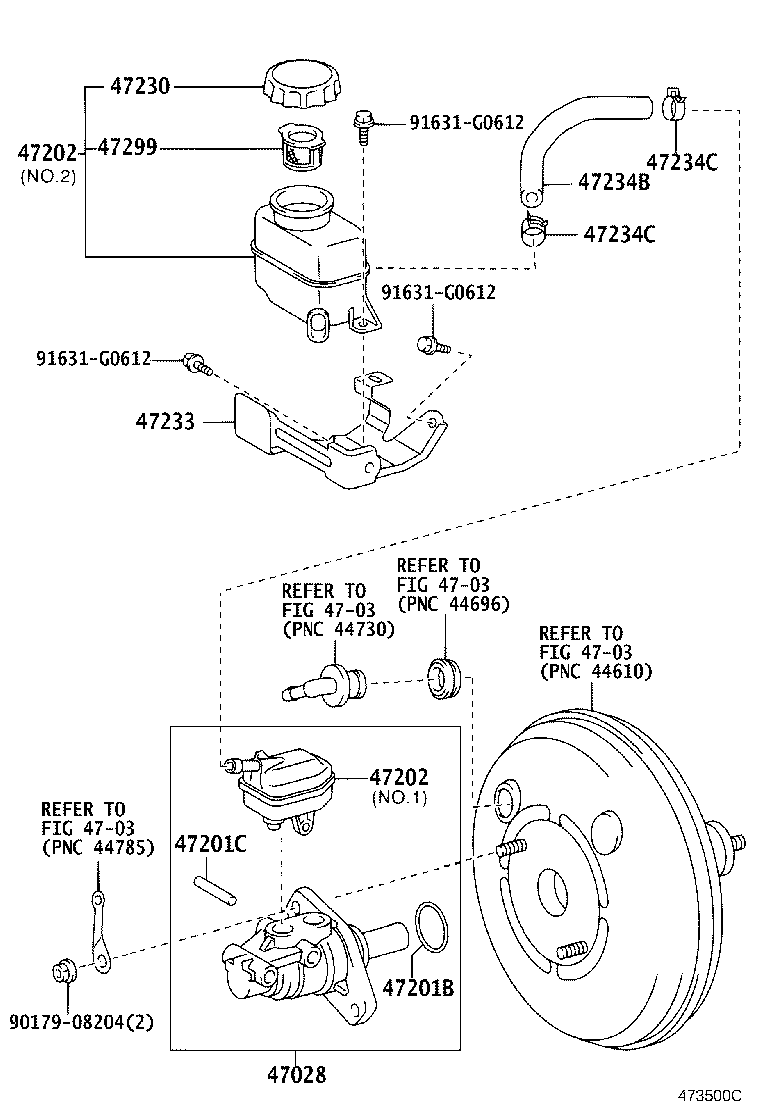 47230
47202
(NO.2)
47299
91631-G0612
47234C
47234B
47234C
91631-G0612
91631-G0612
47233
REFER TO
FIG 47-03
(PNC 44730)
REFER TO
FIG 47-03
(PNC 44696)
REFER TO
FIG 47-03
(PNC 44610)
47202
(NO.1)
REFER TO
FIG 47-03
(PNC 44785)
47201C
47201B
90179-08204(2)
47028
473500C