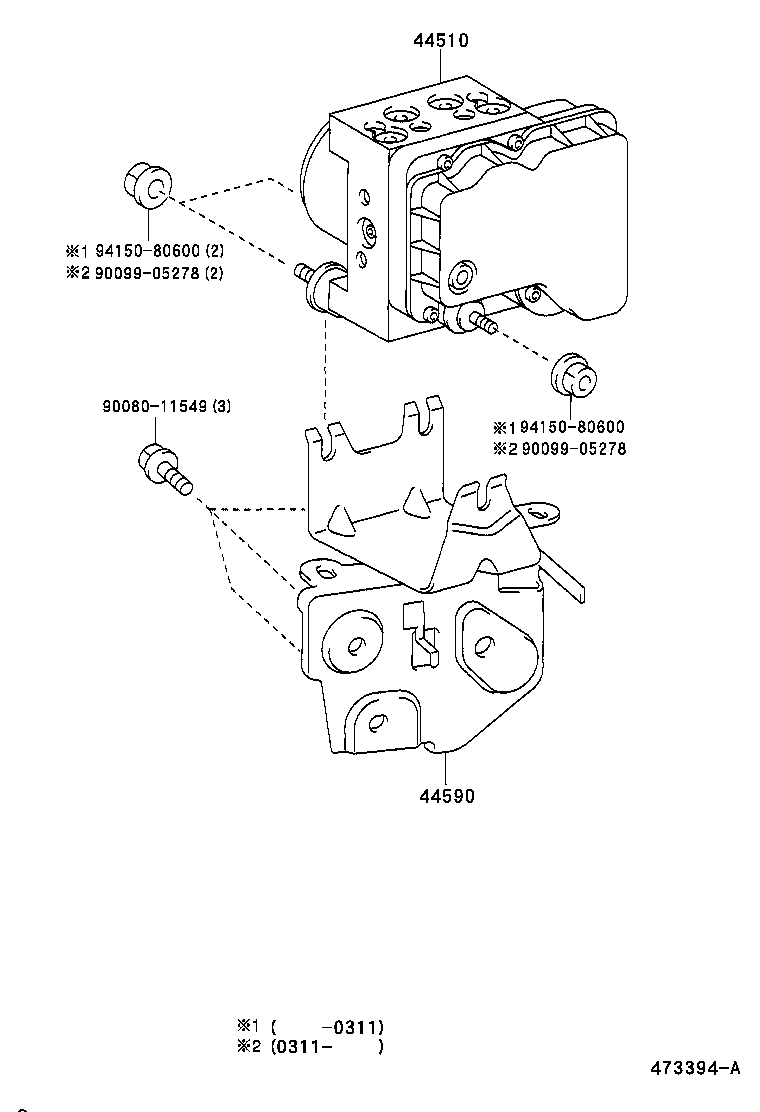 44510

※1 94150-80600 (2)
※2 90099-05278 (2)

90080-11549 (3)

※1 94150-80600
※2 90099-05278

44590

※1 (    -0311)
※2 (0311-    )

473394-A