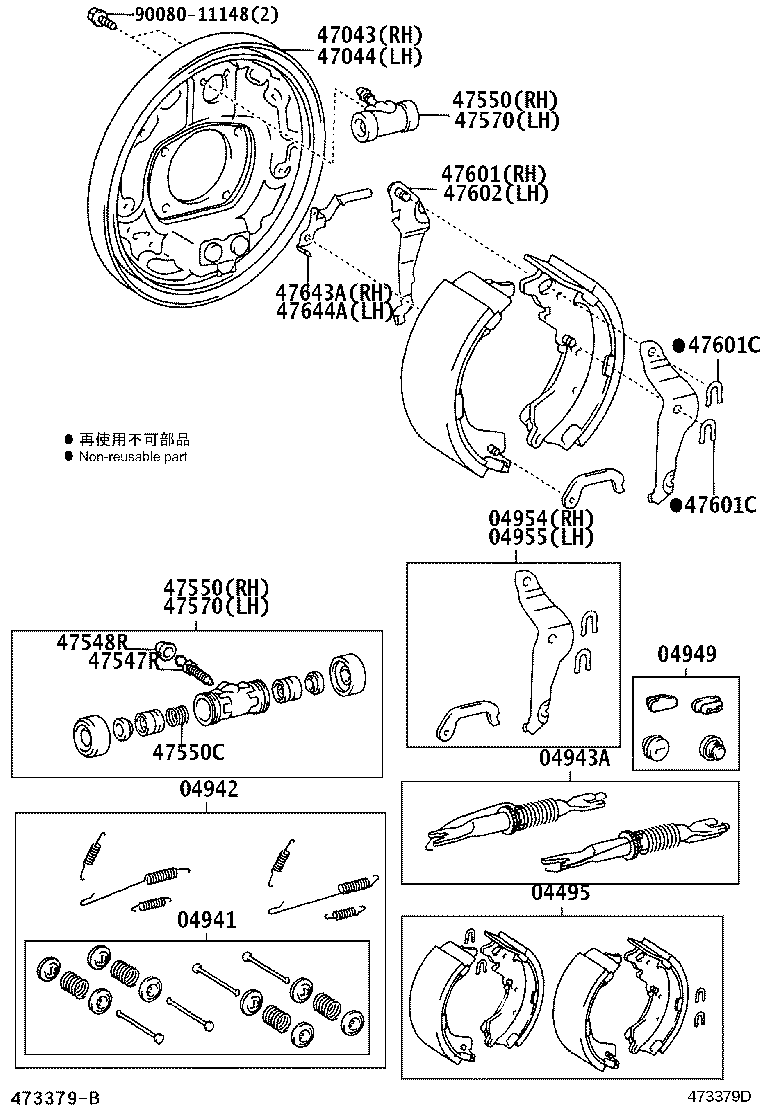 90080-11148(2)
47043(RH)
47044(LH)
47550(RH)
47570(LH)
47601(RH)
47602(LH)
47643A(RH)
47644A(LH)
●47601C
● 再使用不可部品
● Non-reusable part
●47601C
04954(RH)
04955(LH)
47550(RH)
47570(LH)
47548R
47547R
47550C
04949
04943A
04942
04941
04495
473379-B
473379D