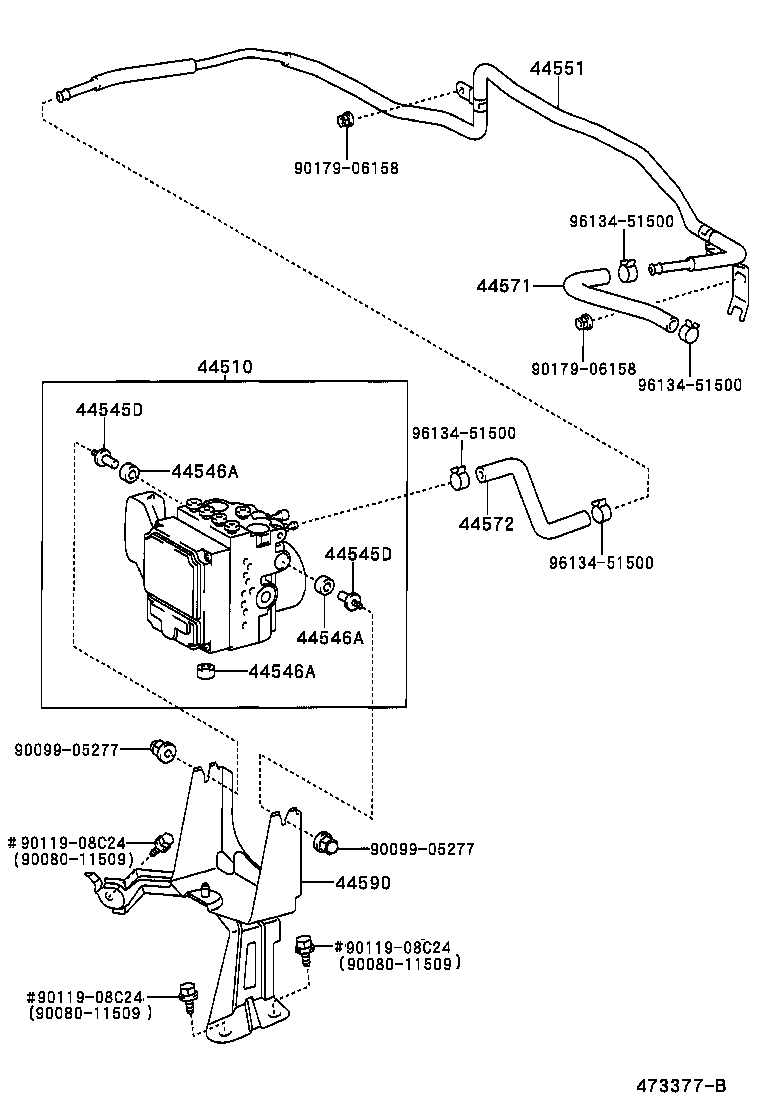 44551

90179-06158

96134-51500

44571

90179-06158

96134-51500

44510

44545D

44546A

96134-51500

44572

96134-51500

44545D

44546A

44546A

90099-05277

#90119-08C24
(90080-11509)

90099-05277

44590

#90119-08C24
(90080-11509)

#90119-08C24
(90080-11509 )

473377-B