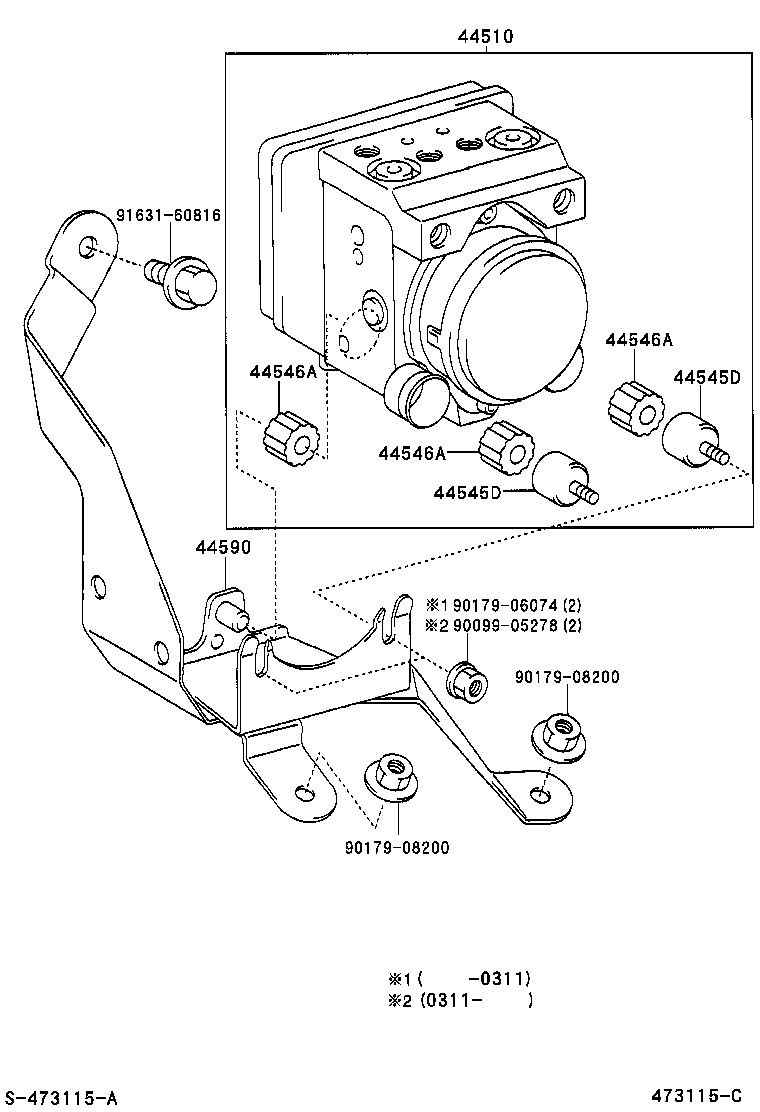 44510

91631-60816

44546A

44546A

44545D

44546A

44545D

44590

※1 90179-06074 (2)
※2 90099-05278 (2)

90179-08200

90179-08200

※1 (　　-0311)
※2 (0311-　　)

S-473115-A

473115-C