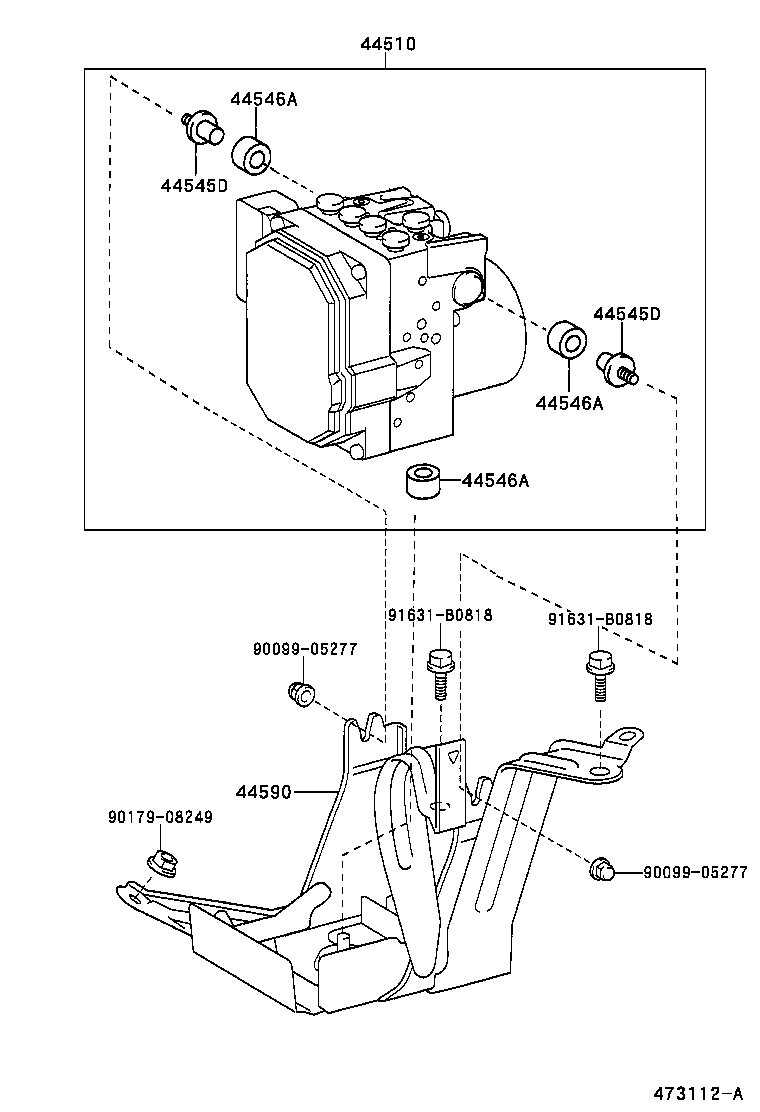 44510

44546A

44545D

44545D

44546A

44546A

91631-B0818

91631-B0818

90099-05277

44590

90179-08249

90099-05277

473112-A