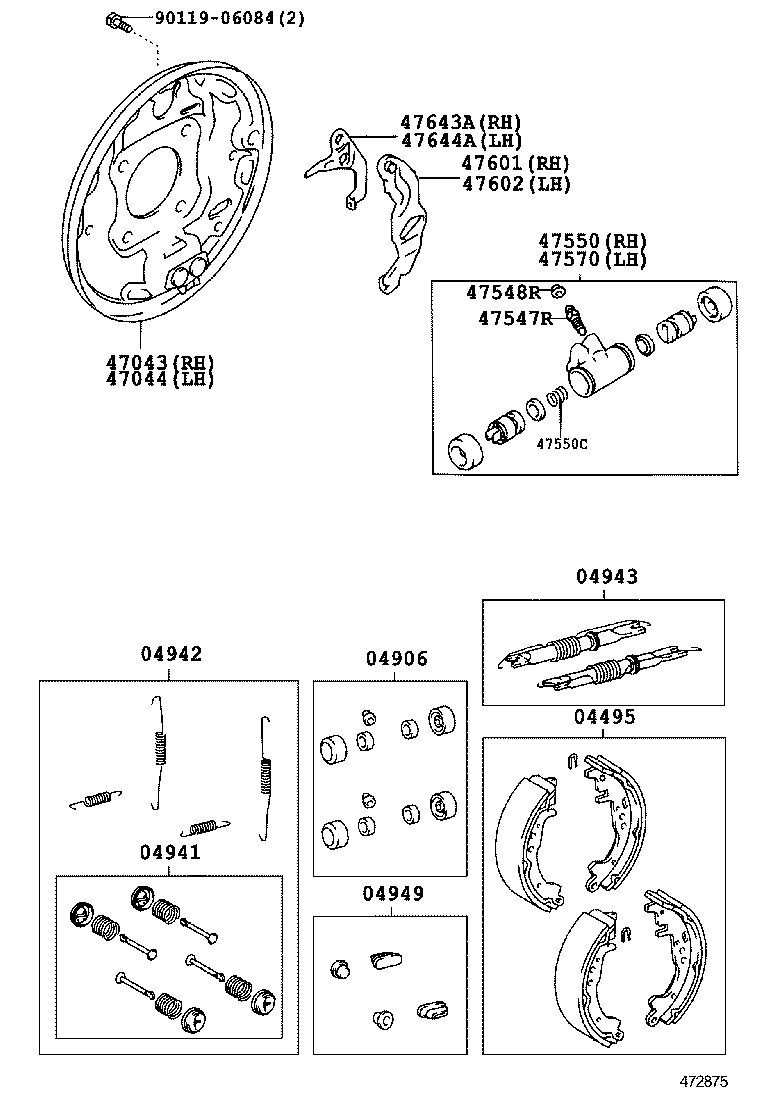 90119-06084(2)

47643A(RH)
47644A(LH)
47601(RH)
47602(LH)

47550(RH)
47570(LH)
47548R
47547R
47550C

47043(RH)
47044(LH)

04943

04942

04906

04495

04941

04949

472875