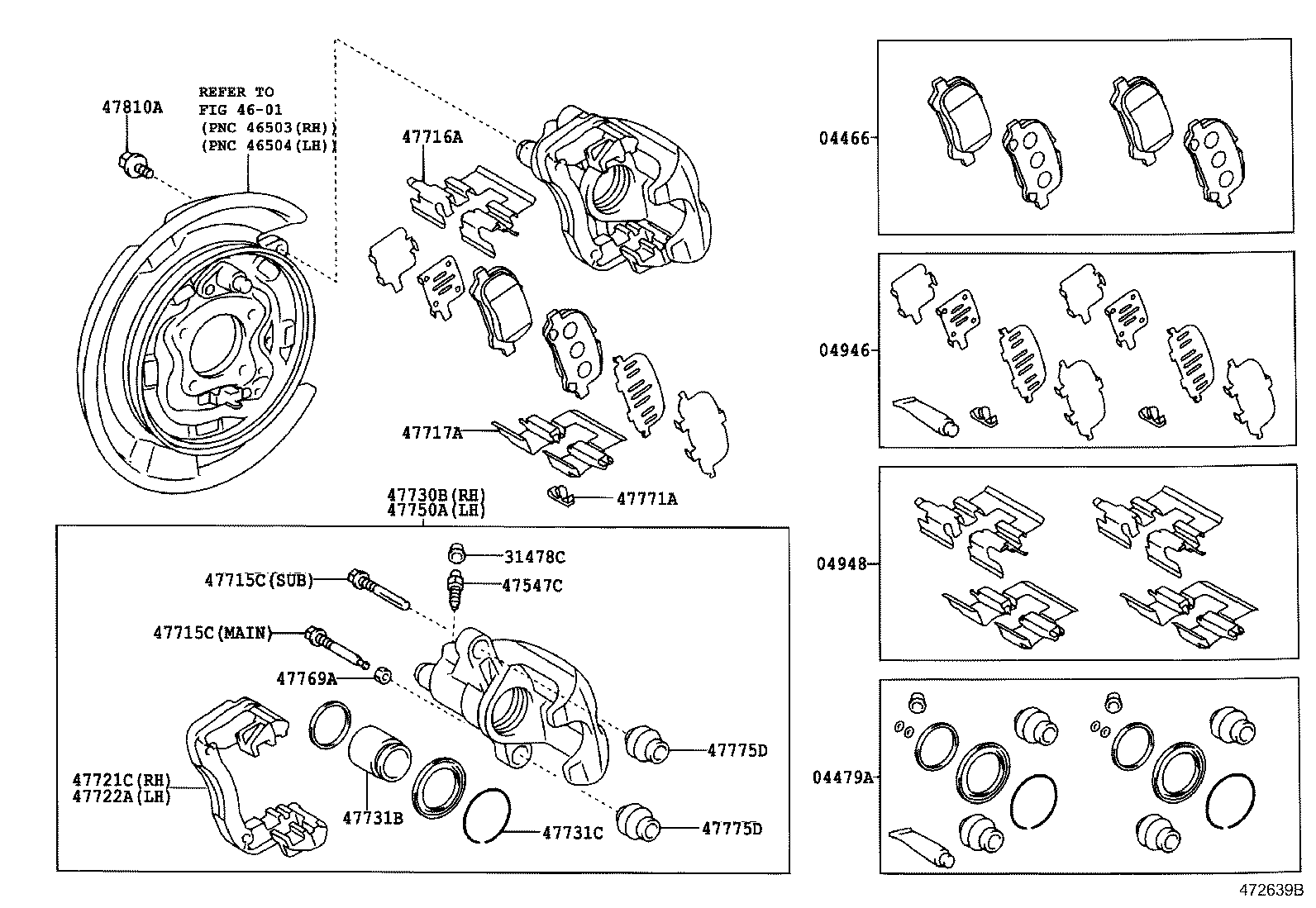 47810A

REFER TO
FIG 46-01
(PNC 46503(RH))
(PNC 46504(LH))

47716A

47717A

47771A

47730B(RH)
47750A(LH)

31478C

47715C(SUB)

47547C

47715C(MAIN)

47769A

47775D

47721C(RH)
47722A(LH)

47731B

47731C

47775D

04466

04946

04948

04479A

472639B