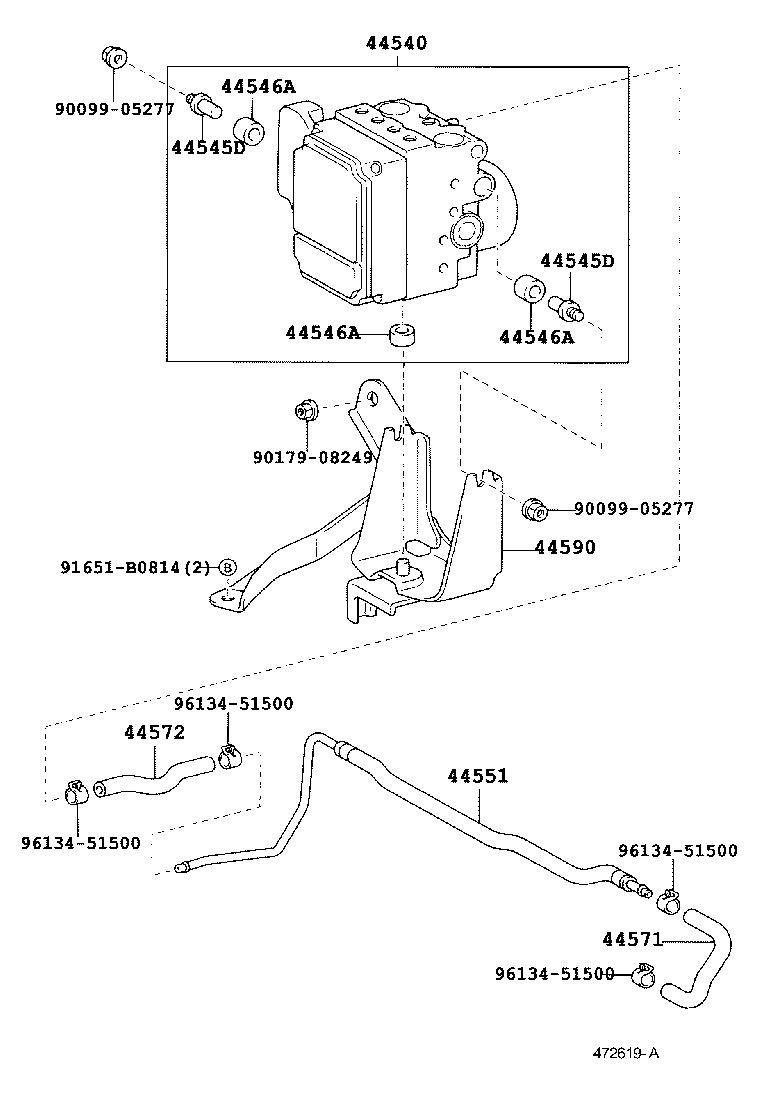 44540
90099-05277
44546A
44545D
44545D
44546A
44546A
90179-08249
90099-05277
44590
91651-B0814(2) B
96134-51500
44572
96134-51500
44551
96134-51500
44571
96134-51500
472619-A