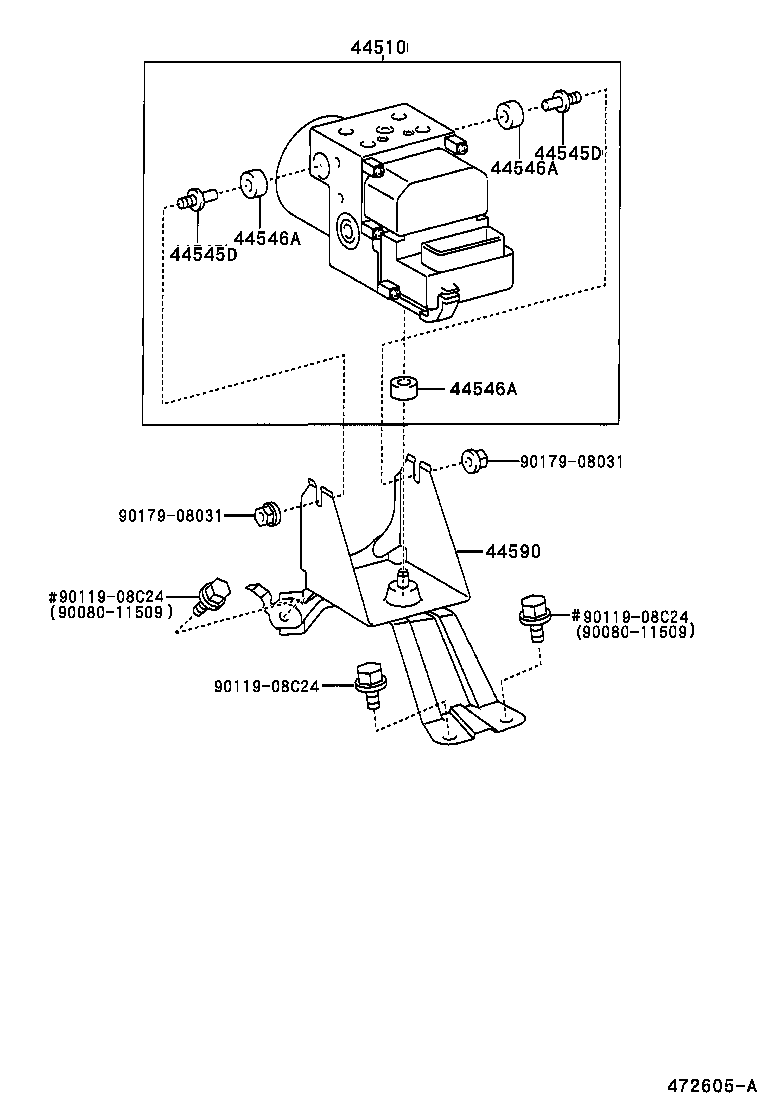 44510

44546A

44545D

44545D

44546A

44546A

90179-08031

90179-08031

44590

#90119-08C24
(90080-11509)

#90119-08C24
(90080-11509)

90119-08C24

472605-A