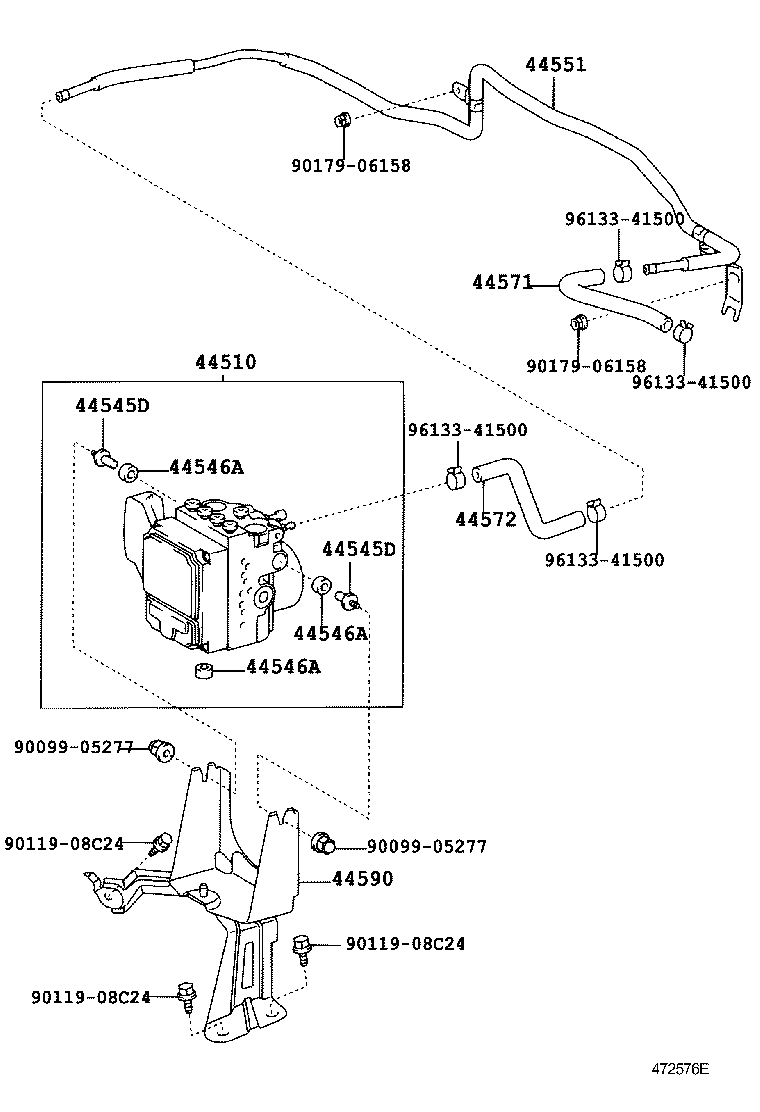 44551
90179-06158
96133-41500
44571
90179-06158
96133-41500
44510
44545D
44546A
96133-41500
44572
96133-41500
44545D
44546A
44546A
90099-05277
90119-08C24
90099-05277
44590
90119-08C24
90119-08C24
472576E