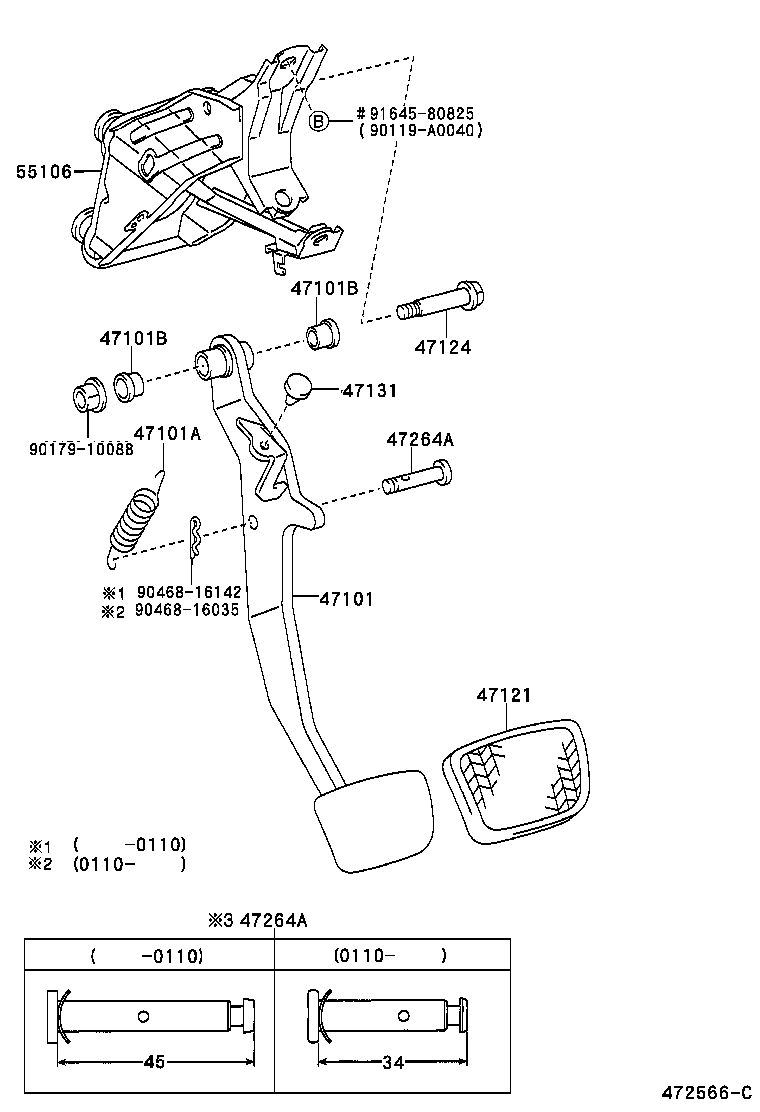 55106

B #91645-80825
(90119-A0040)

47101B

47124

47101B

47131

90179-10088

47101A

47264A

※1 90468-16142
※2 90468-16035

47101

47121

※1 ( -0110)
※2 (0110- )

※3 47264A

| ( -0110) | (0110- ) |
|---|---|
| 45 | 34 |

472566-C