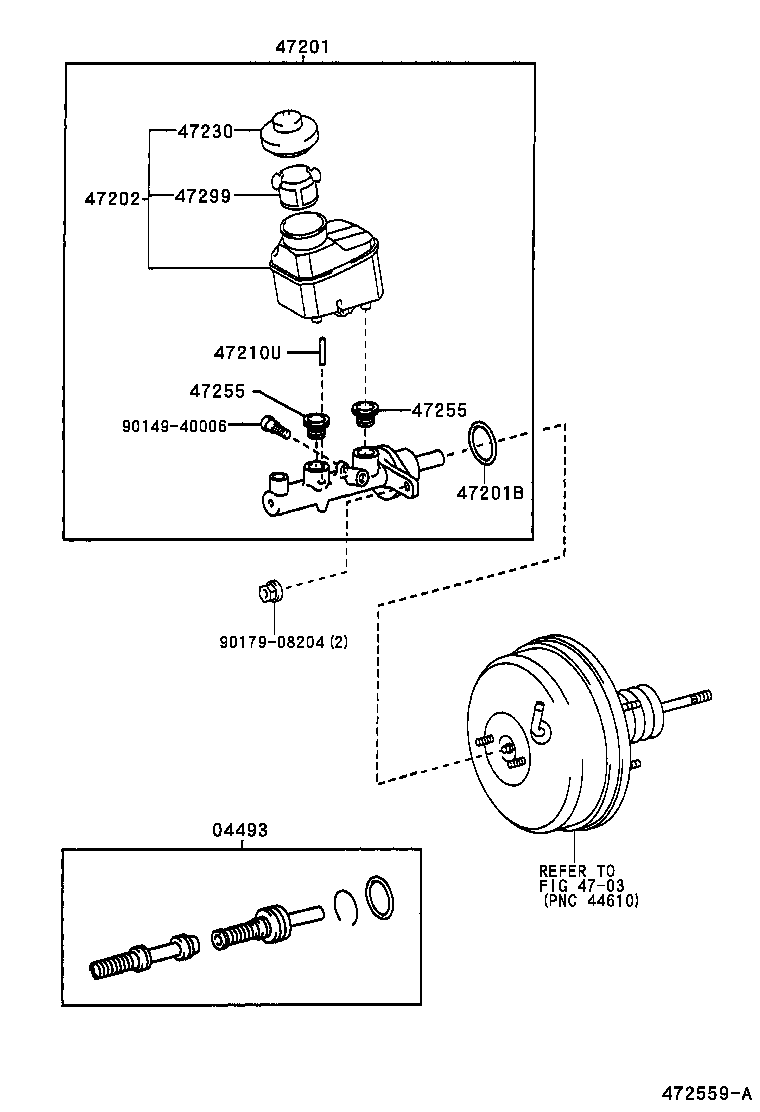 47201

47230

47202

47299

47210U

47255

47255

90149-40006

47201B

90179-08204 (2)

04493

REFER TO
FIG 47-03
(PNC 44610)

472559-A