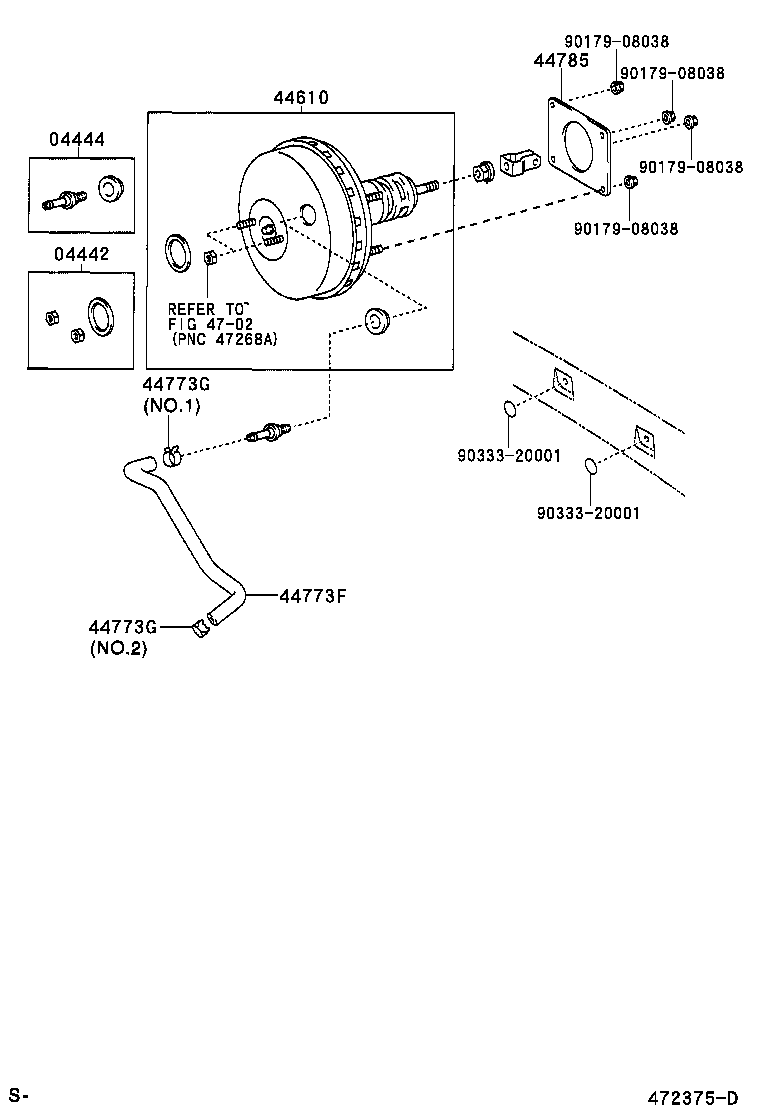 90179-08038
44785
90179-08038
44610
04444
90179-08038
90179-08038
04442
REFER TO
FIG 47-02
(PNC 47268A)
44773G
(NO.1)
90333-20001
90333-20001
44773F
44773G
(NO.2)
S-
472375-D