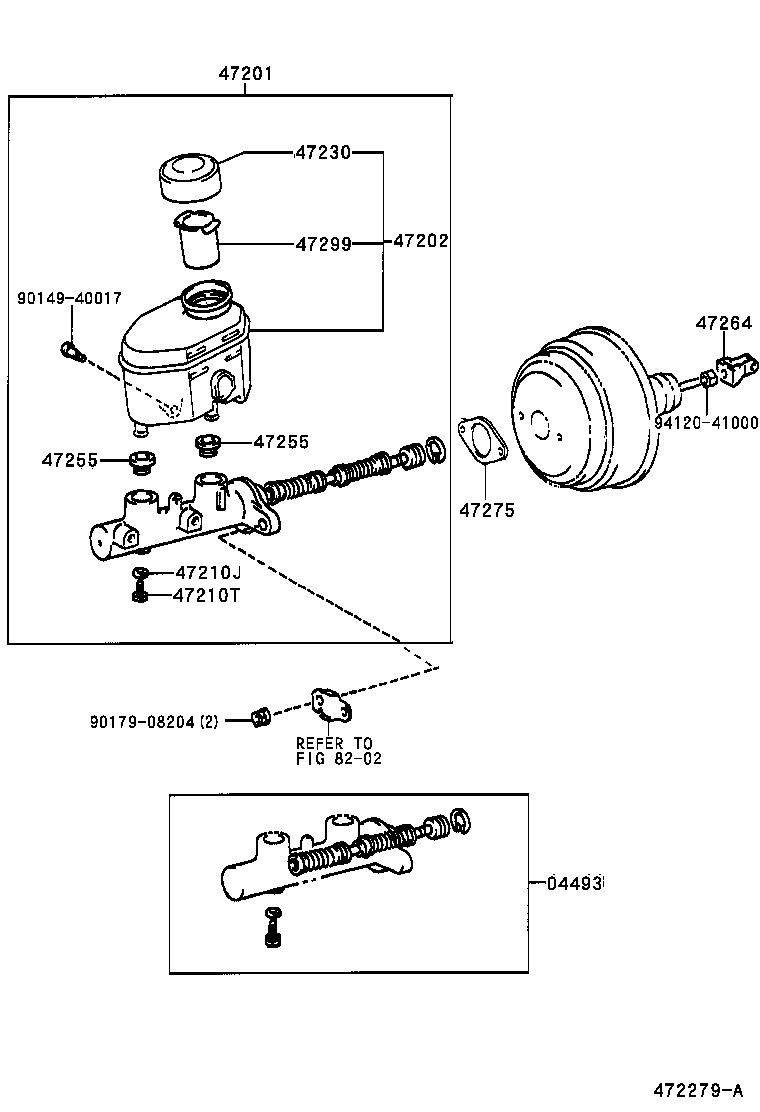 47201

47230

47299

47202

90149-40017

47264

94120-41000

47255

47255

47275

47210J

47210T

90179-08204 (2)

REFER TO
FIG 82-02

04493

472279-A