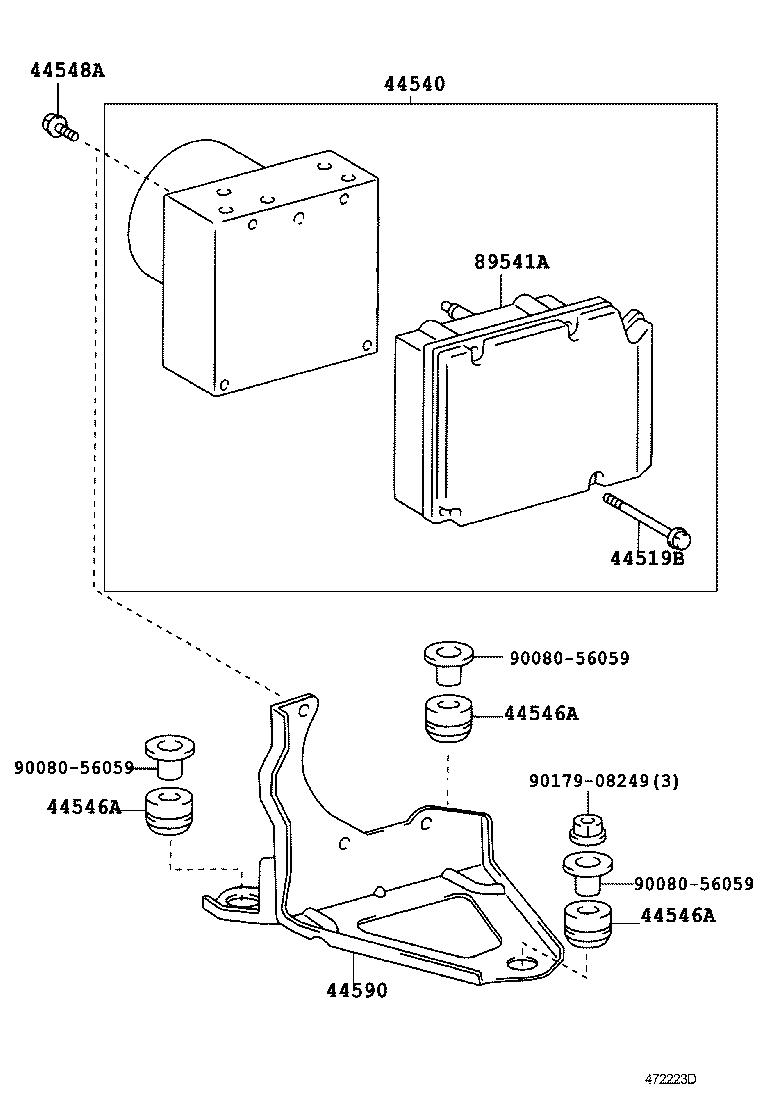 44548A

44540

89541A

44519B

90080-56059

44546A

90080-56059

44546A

90179-08249(3)

90080-56059

44546A

44590

472223D