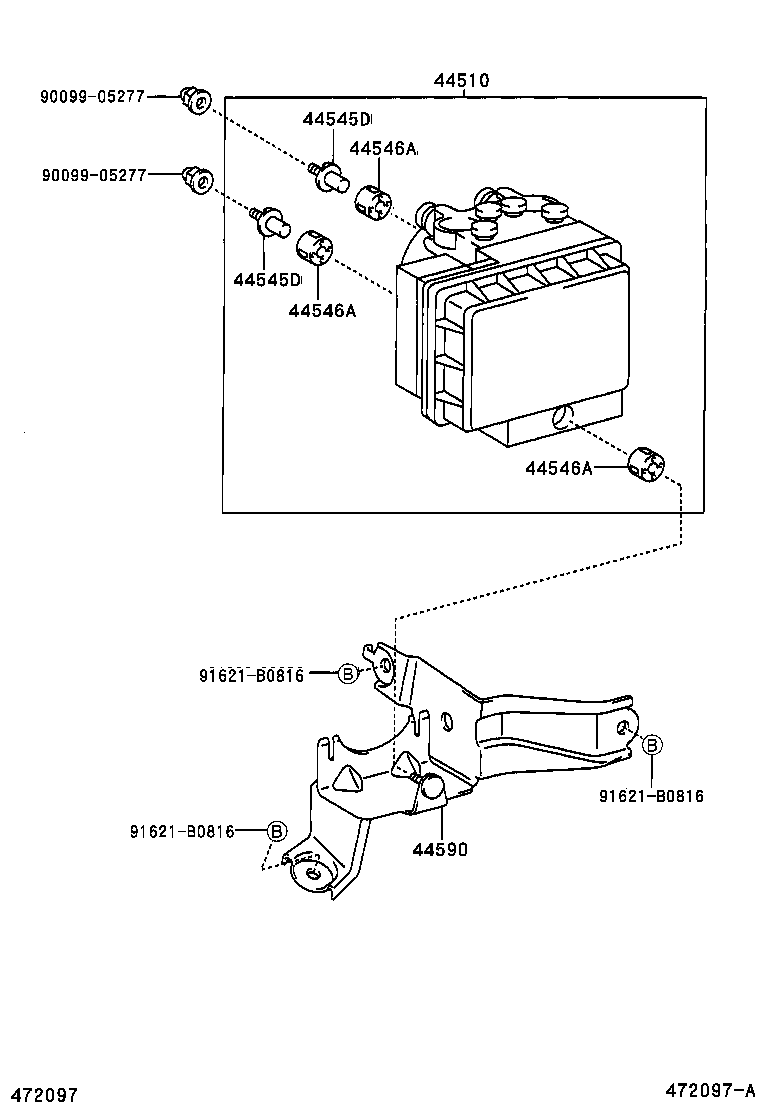 44510
90099-05277
44545D
44546A
90099-05277
44545D
44546A
44546A
91621-B0816
B
B
91621-B0816
91621-B0816
B
44590
472097
472097-A