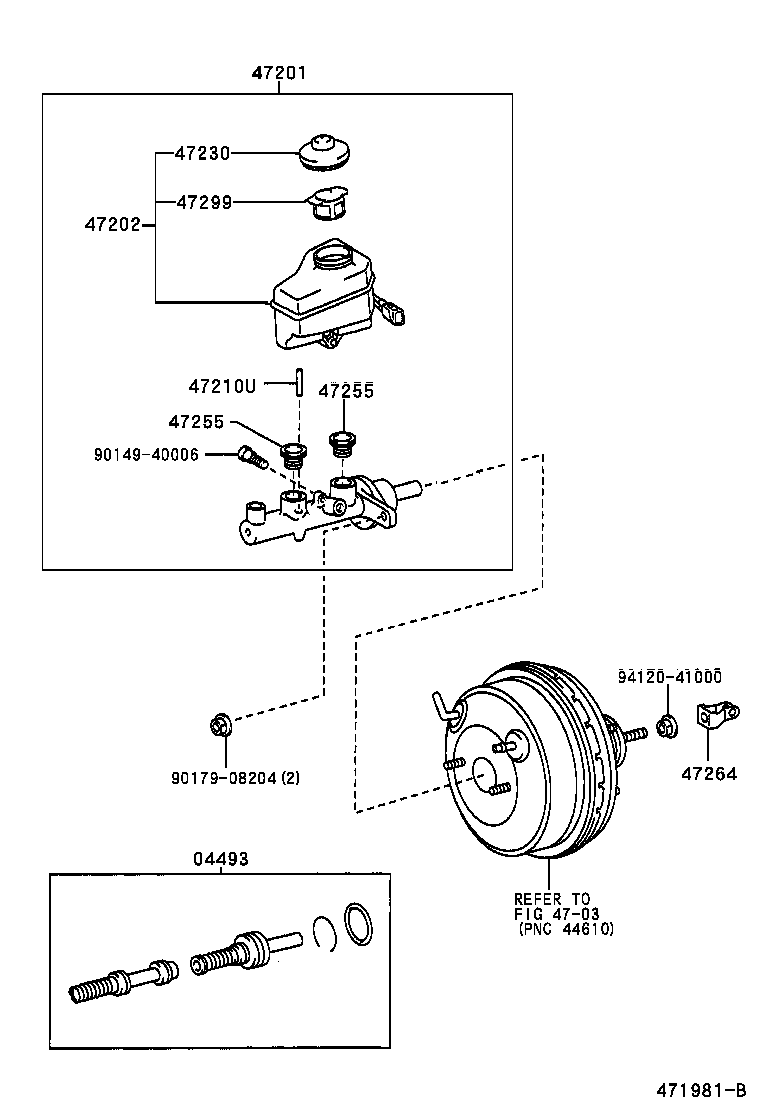 47201

47230

47299

47202

47210U

47255

47255

90149-40006

94120-41000

47264

90179-08204 (2)

04493

REFER TO FIG 47-03 (PNC 44610)

471981-B