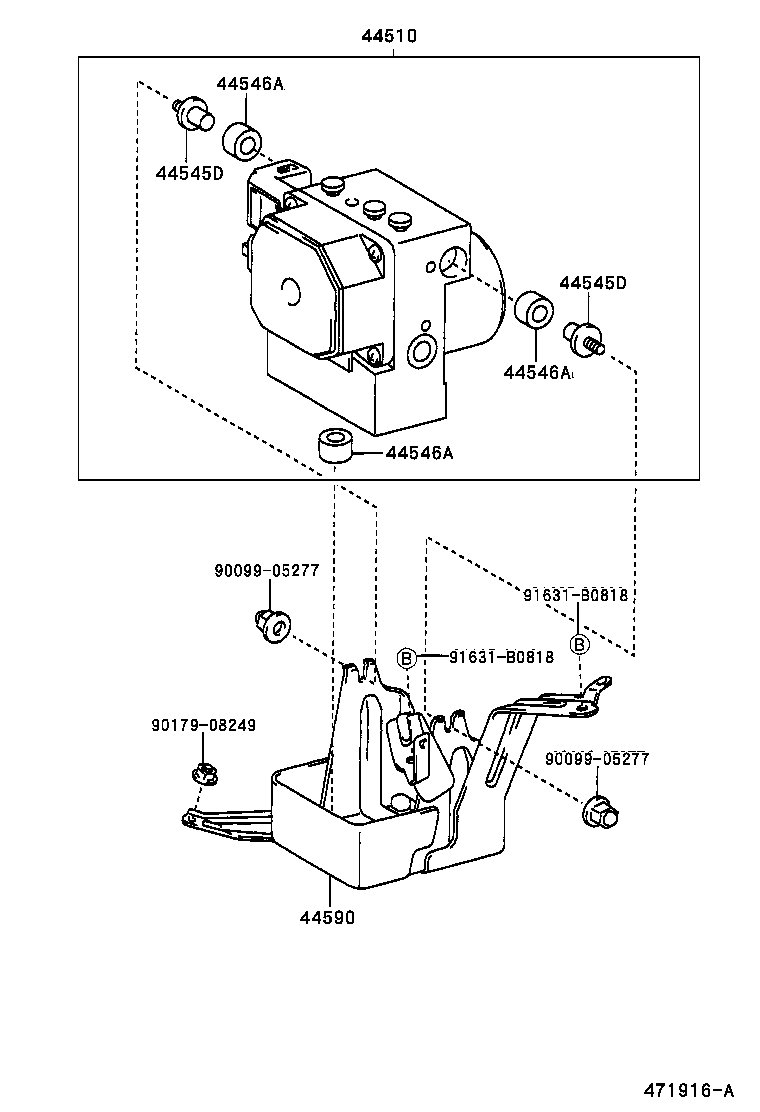 44510

44546A

44545D

44545D

44546A

44546A

90099-05277

91631-B0818

B 91631-B0818

B

90179-08249

90099-05277

44590

471916-A