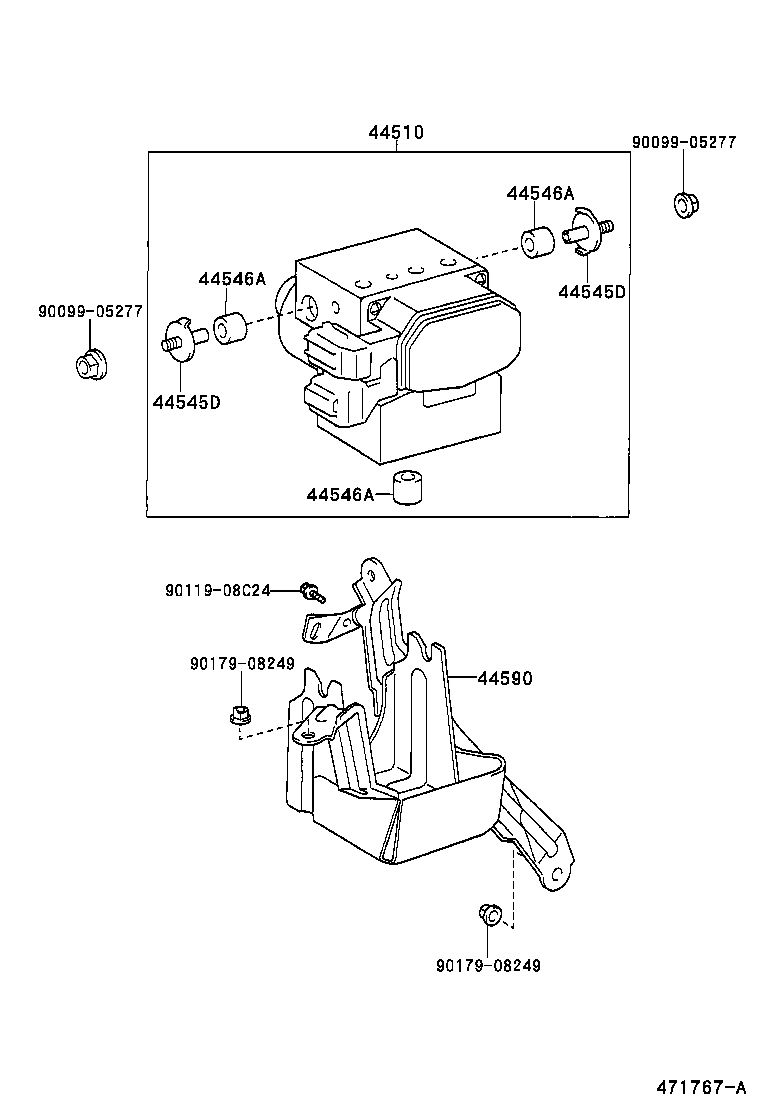 44510
90099-05277
44546A
44545D
44546A
90099-05277
44545D
44546A
90119-08C24
90179-08249
44590
90179-08249
471767-A