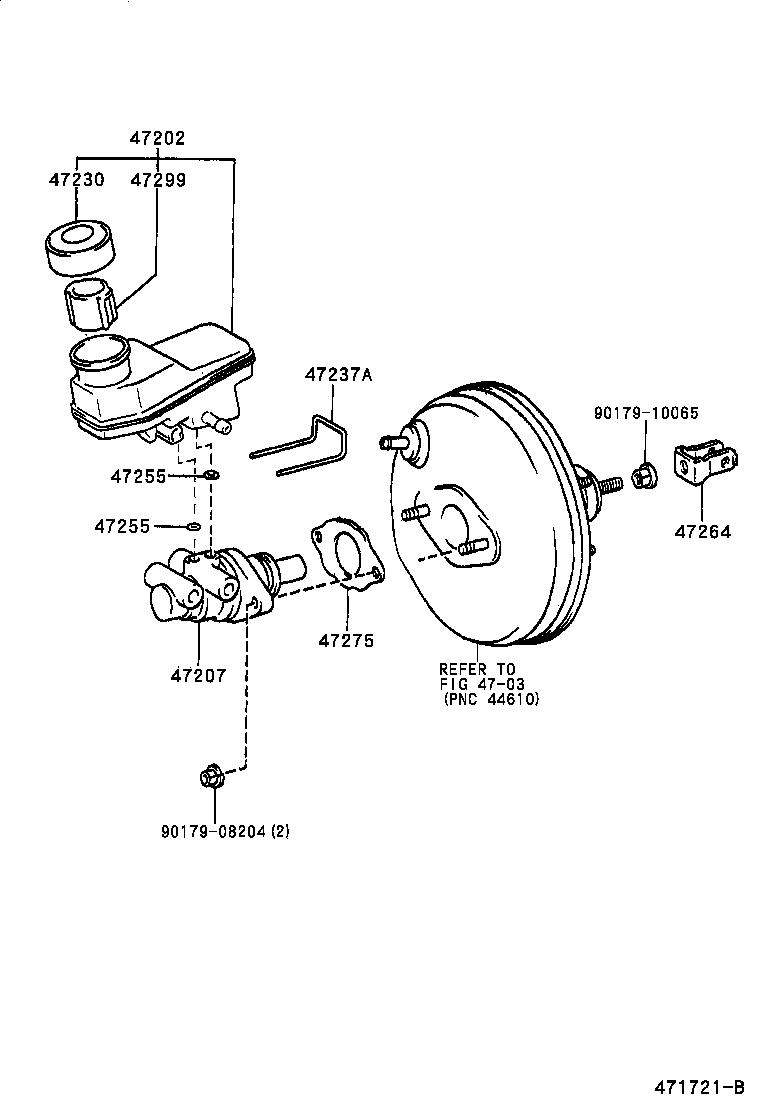 47202
47230
47299
47237A
90179-10065
47255
47255
47264
47275
47207
REFER TO
FIG 47-03
(PNC 44610)
90179-08204 (2)
471721-B