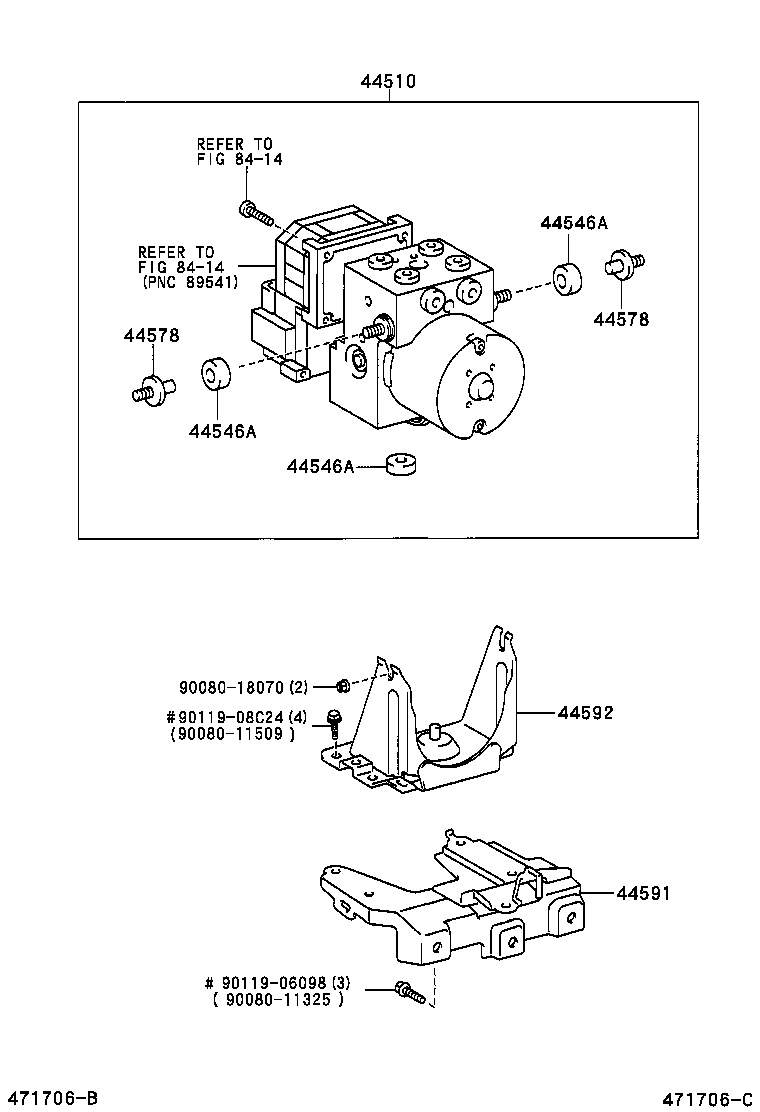 44510

REFER TO
FIG 84-14

REFER TO
FIG 84-14
(PNC 89541)

44546A

44578

44578

44546A

44546A

90080-18070 (2)

#90119-08C24 (4)
(90080-11509 )

44592

44591

# 90119-06098 (3)
( 90080-11325 )

471706-B

471706-C