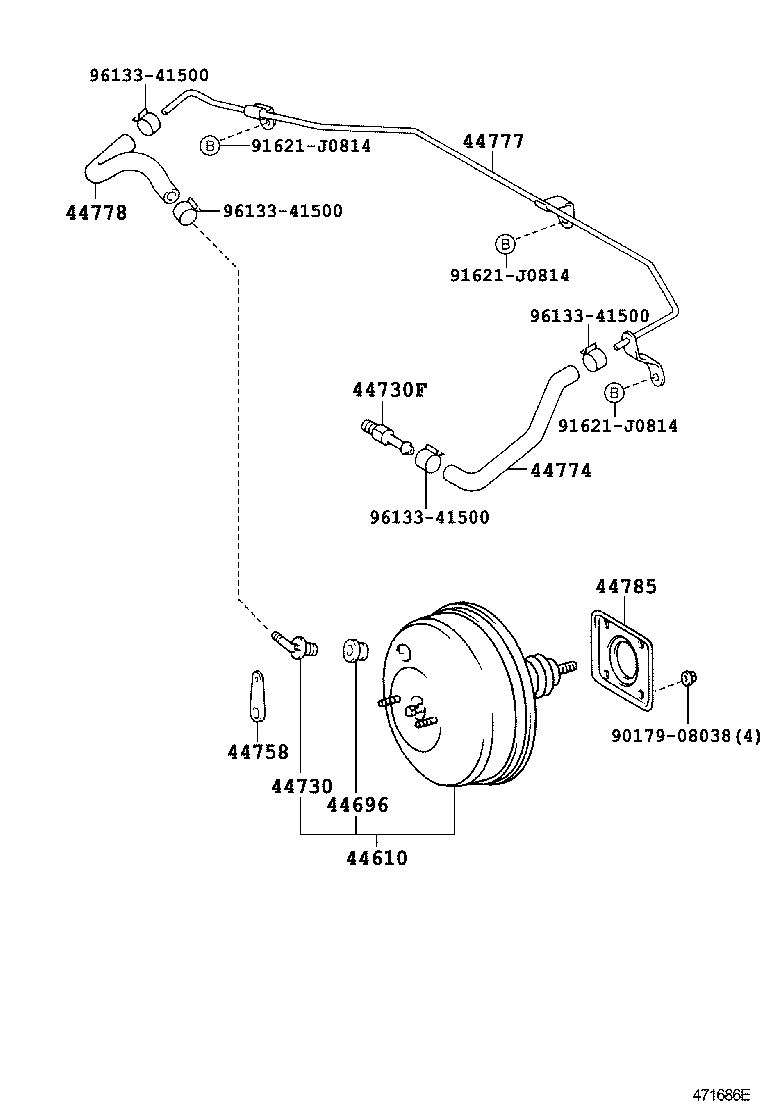 96133-41500

B 91621-J0814

44777

44778

96133-41500

B

91621-J0814

96133-41500

44730F

B

91621-J0814

44774

96133-41500

44785

44758

90179-08038(4)

44730

44696

44610

471686E