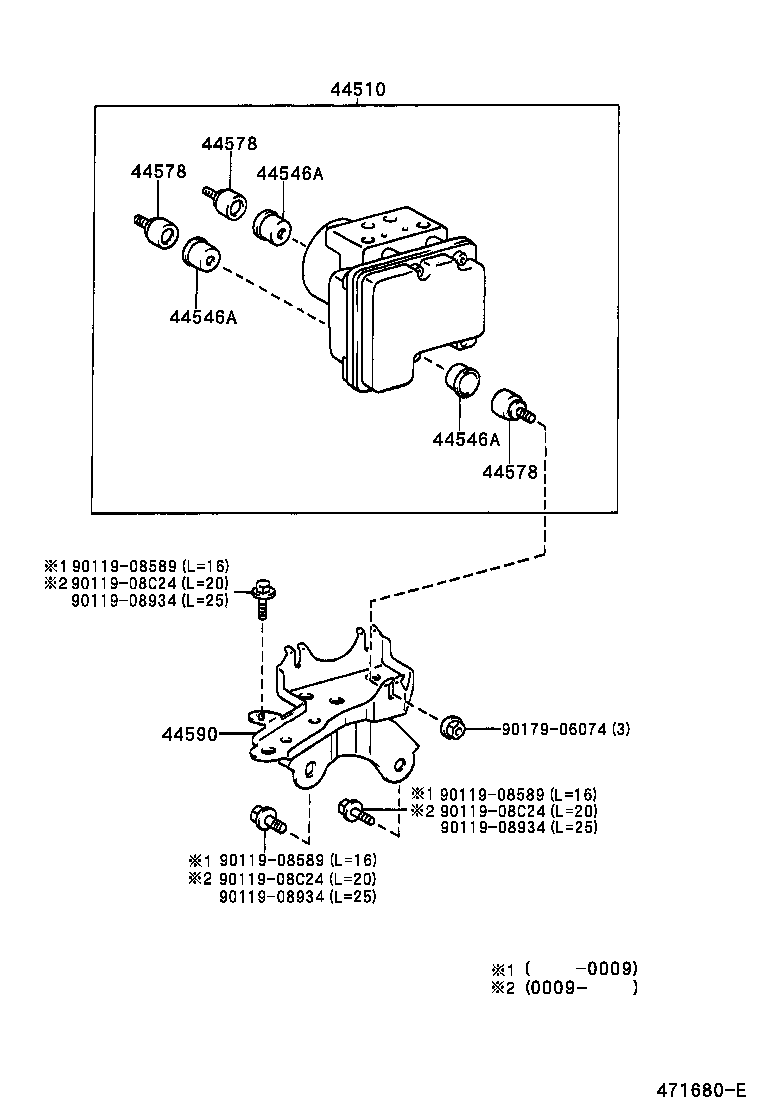 44510

44578
44578
44546A
44546A
44546A
44578

※1 90119-08589 (L=16)
※2 90119-08C24 (L=20)
90119-08934 (L=25)

44590

90179-06074 (3)

※1 90119-08589 (L=16)
※2 90119-08C24 (L=20)
90119-08934 (L=25)

※1 90119-08589 (L=16)
※2 90119-08C24 (L=20)
90119-08934 (L=25)

※1 ( -0009)
※2 (0009- )

471680-E