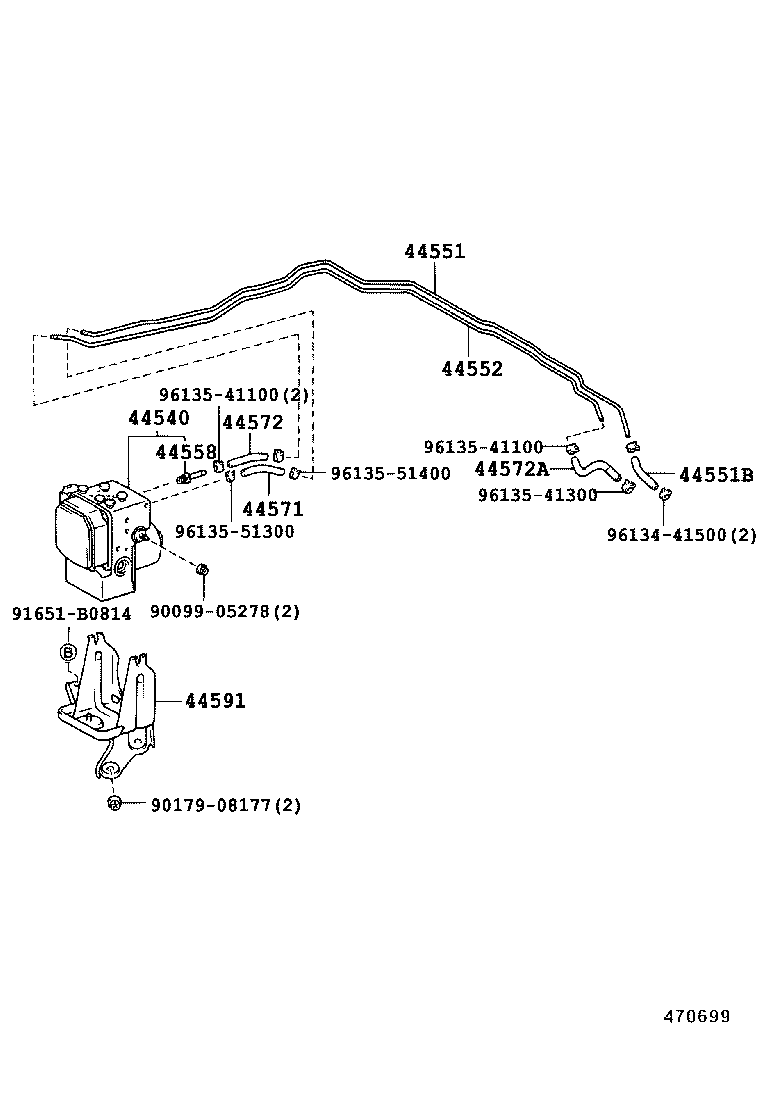 44551

44552

96135-41100(2)

44540

44572

44558

96135-51400

44571

96135-51300

96135-41100

44572A

44551B

96135-41300

96134-41500(2)

91651-B0814

90099-05278(2)

B

44591

90179-08177(2)

470699