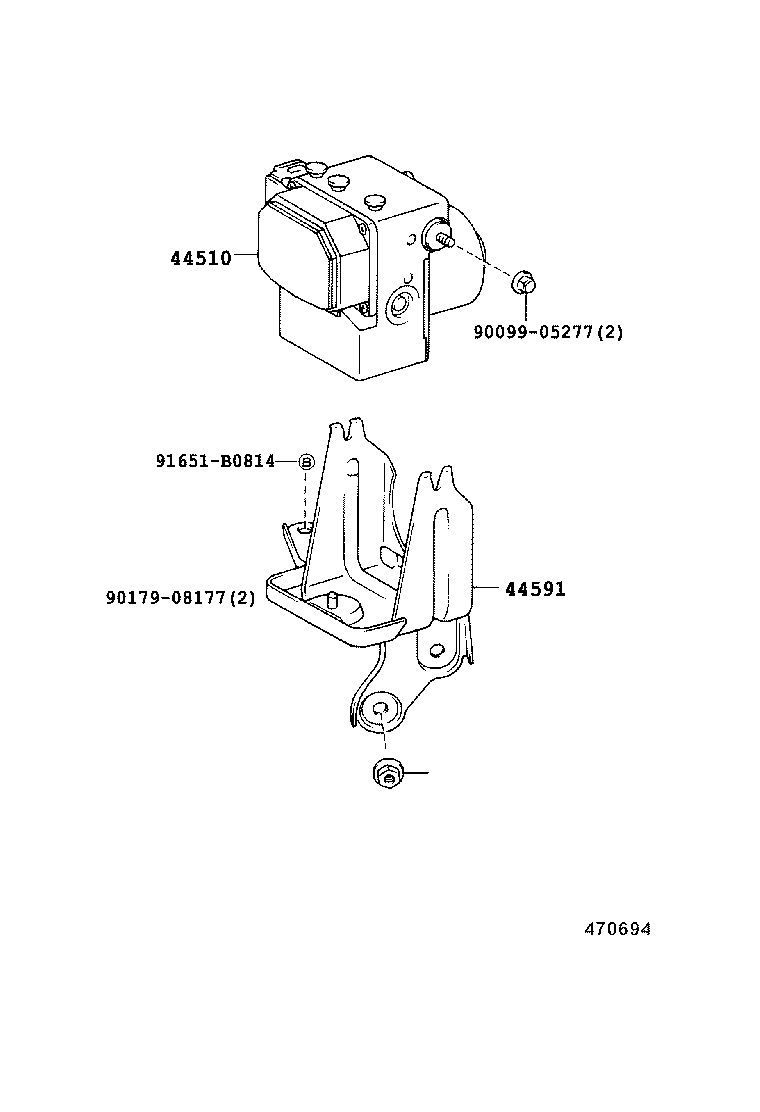 44510

90099-05277(2)

91651-B0814

B

90179-08177(2)

44591

470694