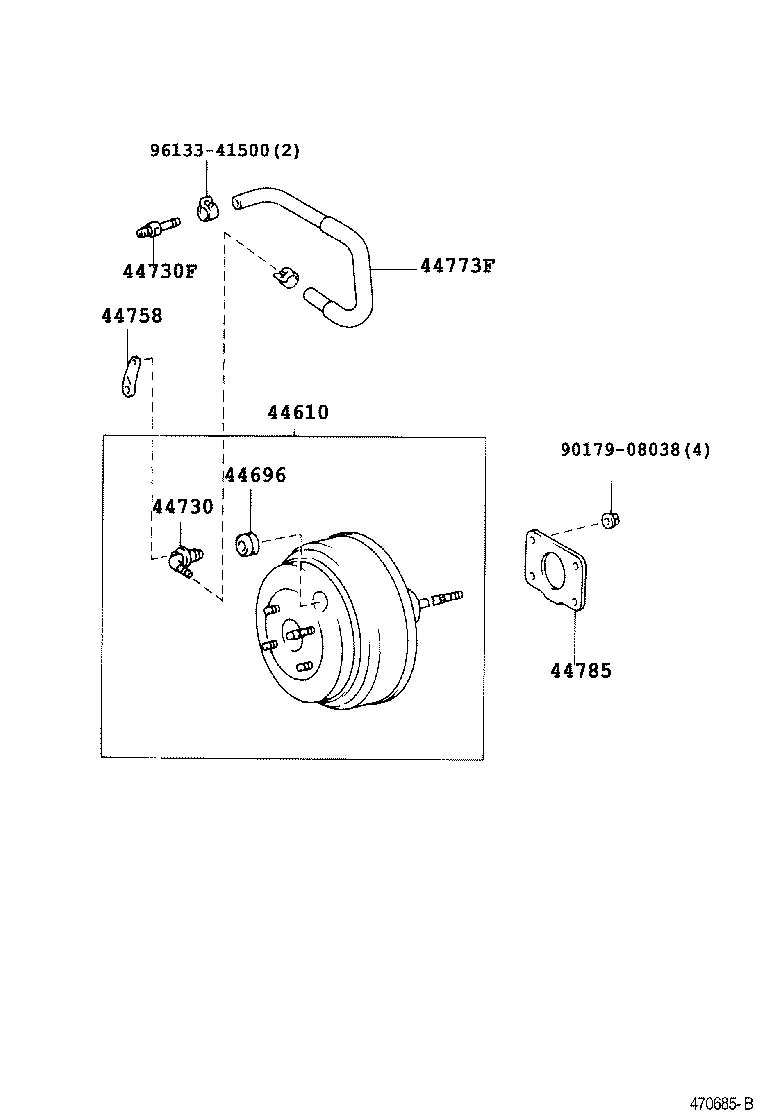 96133-41500(2)

44730F

44773F

44758

44610

90179-08038(4)

44696

44730

44785

470685-B