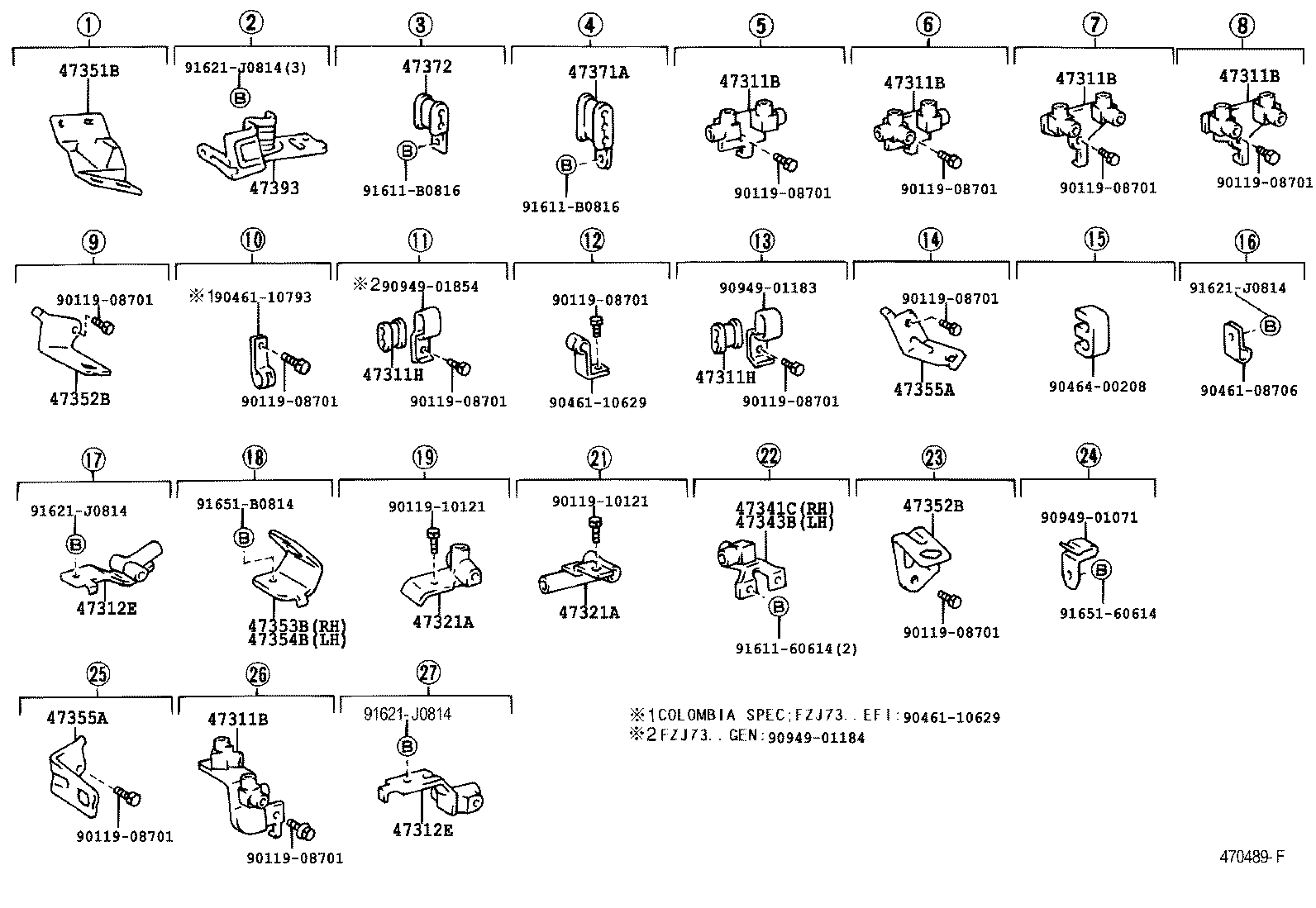 ①
47351B

②
91621-J0814(3)
B
47393

③
47372
B
91611-B0816

④
47371A
B
91611-B0816

⑤
47311B
90119-08701

⑥
47311B
90119-08701

⑦
47311B
90119-08701

⑧
47311B
90119-08701

⑨
90119-08701
47352B

⑩
※190461-10793
90119-08701

⑪
※290949-01854
47311H
90119-08701

⑫
90119-08701
90461-10629

⑬
90949-01183
47311H
90119-08701

⑭
90119-08701
47355A

⑮
90464-00208

⑯
91621-J0814
B
90461-08706

⑰
91621-J0814
B
47312E

⑱
91651-B0814
B
47353B(RH)
47354B(LH)

⑲
90119-10121
47321A

㉑
90119-10121
47321A

㉒
47341C(RH)
47343B(LH)
B
91611-60614(2)

㉓
47352B
90119-08701

㉔
90949-01071
B
91651-60614

㉕
47355A
90119-08701

㉖
47311B
90119-08701

㉗
91621-J0814
B
47312E

※1COLOMBIA SPEC;FZJ73..EFI:90461-10629
※2FZJ73..GEN:90949-01184

470489-F