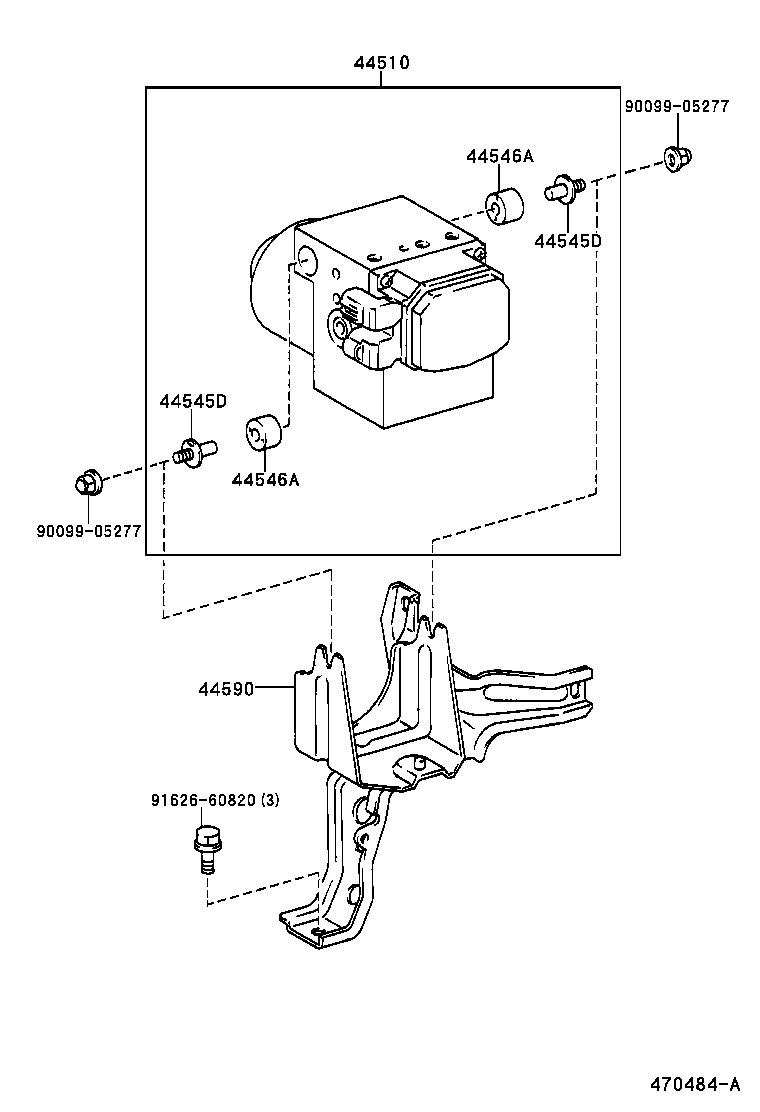 44510

90099-05277

44546A

44545D

44545D

44546A

90099-05277

44590

91626-60820 (3)

470484-A