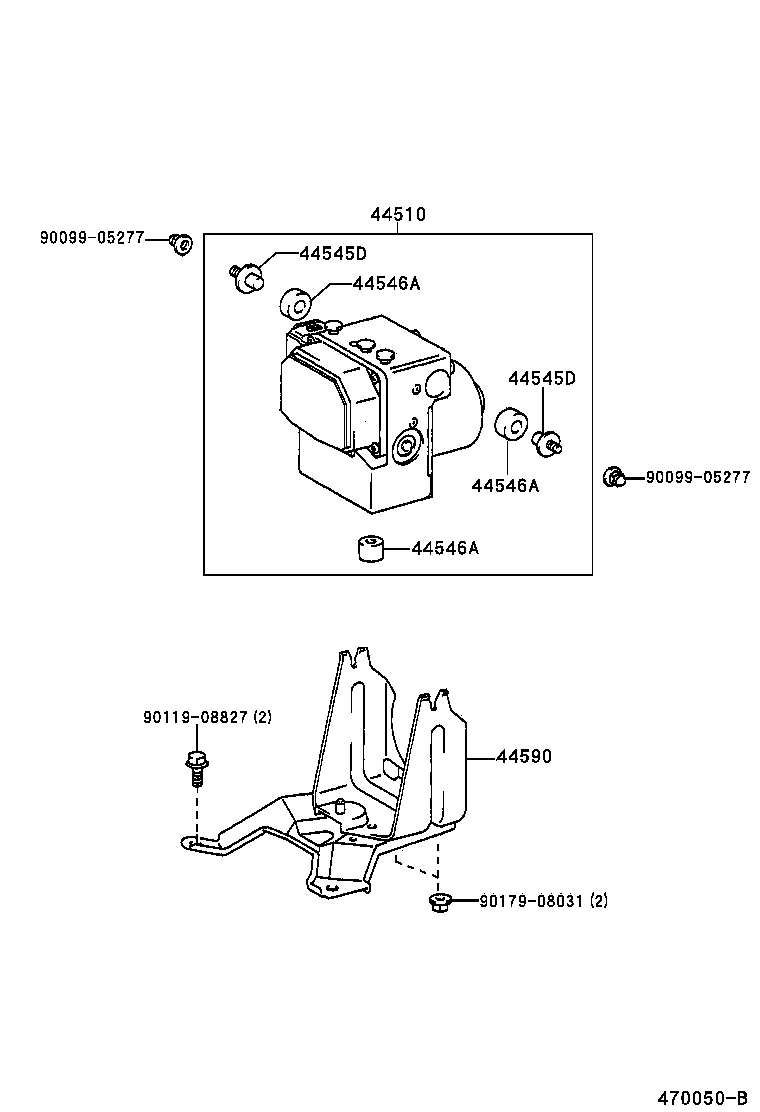 44510

90099-05277

44545D

44546A

44545D

44546A

90099-05277

44546A

90119-08827 (2)

44590

90179-08031 (2)

470050-B