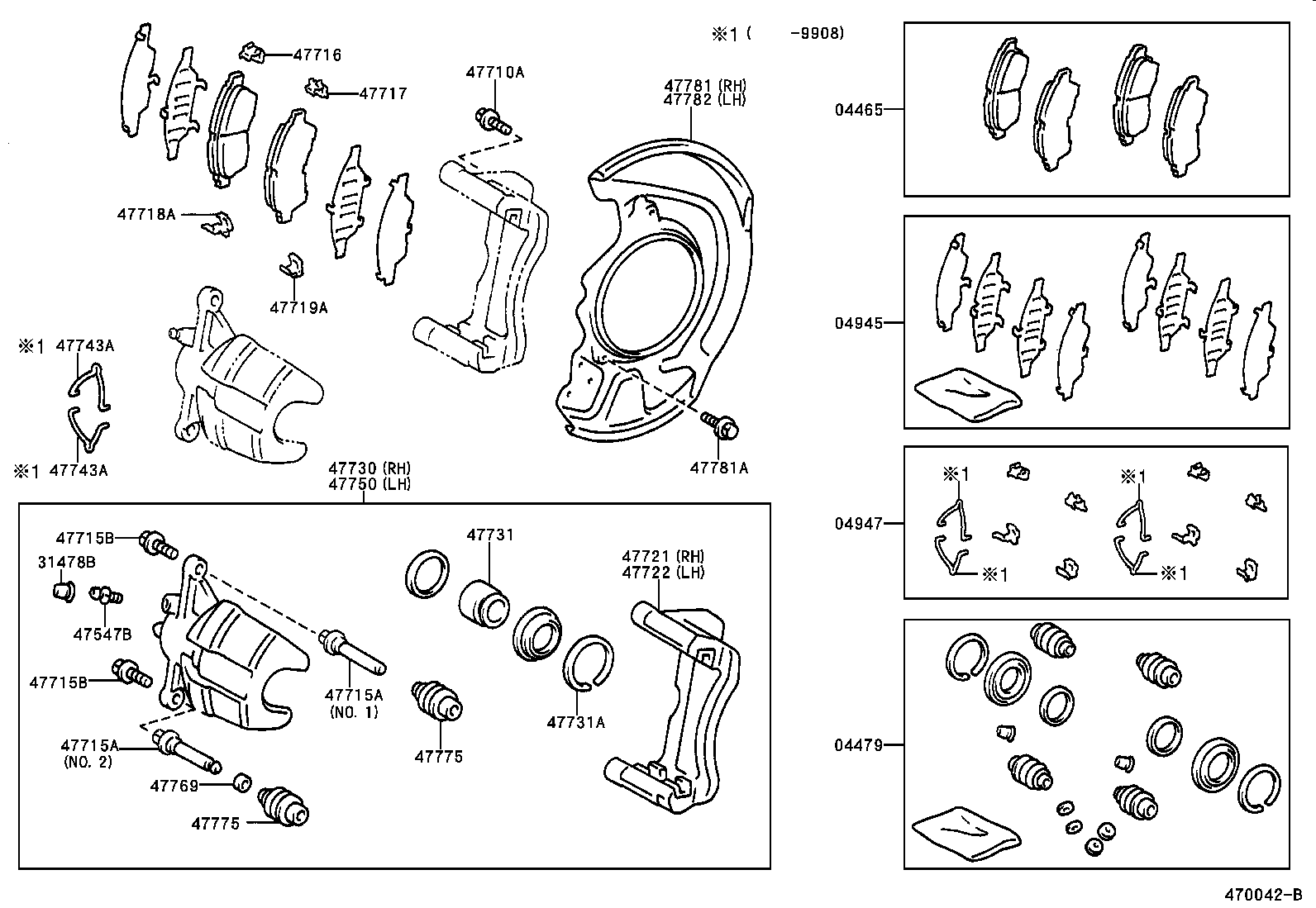 ※1 ( -9908)

47716
47717
47710A
47781 (RH)
47782 (LH)
47718A
47719A
※1 47743A
※1 47743A
47781A
47730 (RH)
47750 (LH)
47715B
31478B
47547B
47715B
47715A
(NO. 2)
47769
47775
47715A
(NO. 1)
47731
47775
47731A
47721 (RH)
47722 (LH)

04465
04945
04947
※1
※1
※1
※1
04479

470042-B