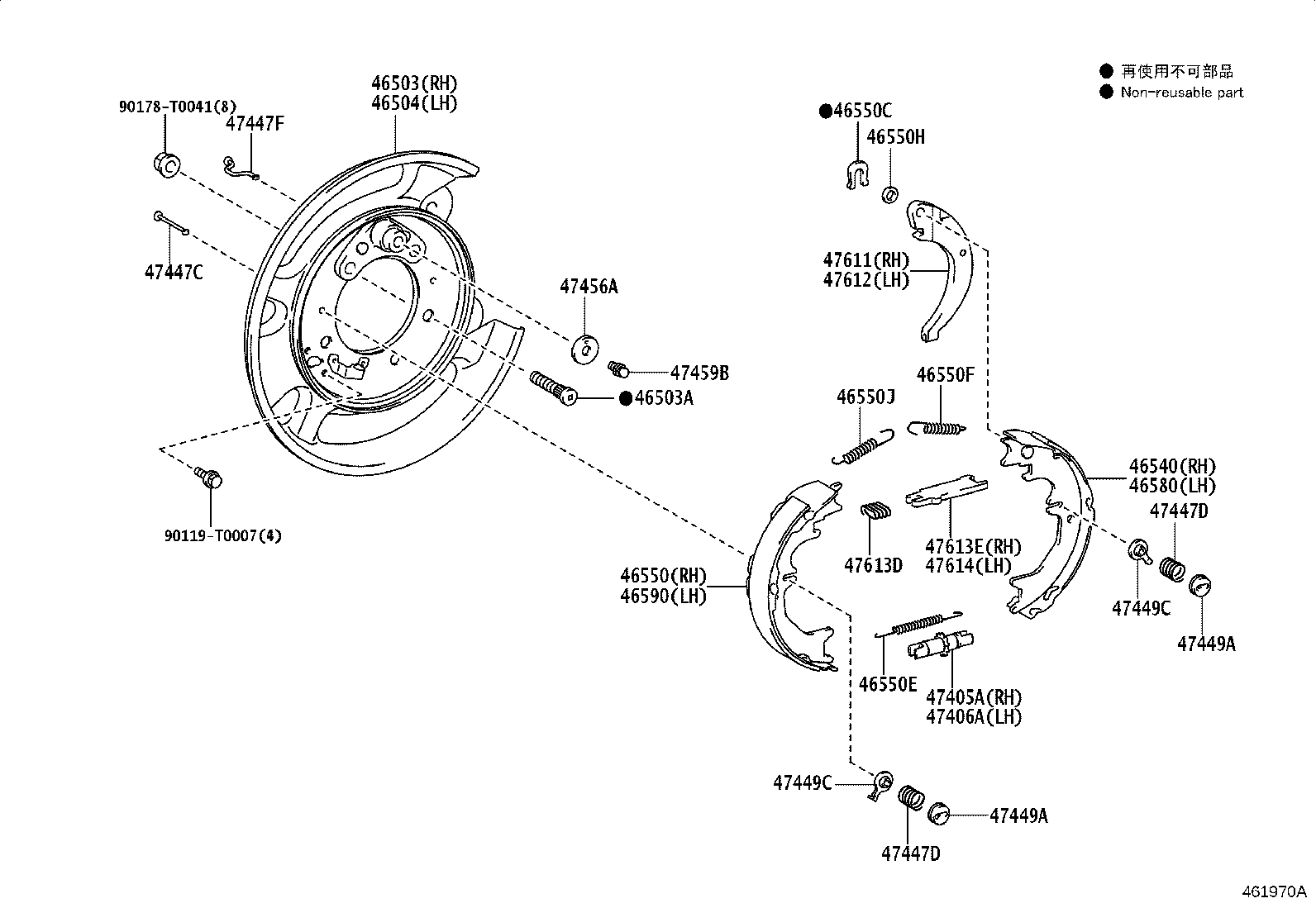 ● 再使用不可部品
● Non-reusable part

90178-T0041(8)
47447F
46503(RH)
46504(LH)
47447C
47456A
47459B
●46503A
90119-T0007(4)
●46550C
46550H
47611(RH)
47612(LH)
46550J
46550F
46540(RH)
46580(LH)
47447D
47613D
47613E(RH)
47614(LH)
46550(RH)
46590(LH)
47449C
47449A
46550E
47405A(RH)
47406A(LH)
47449C
47449A
47447D
461970A