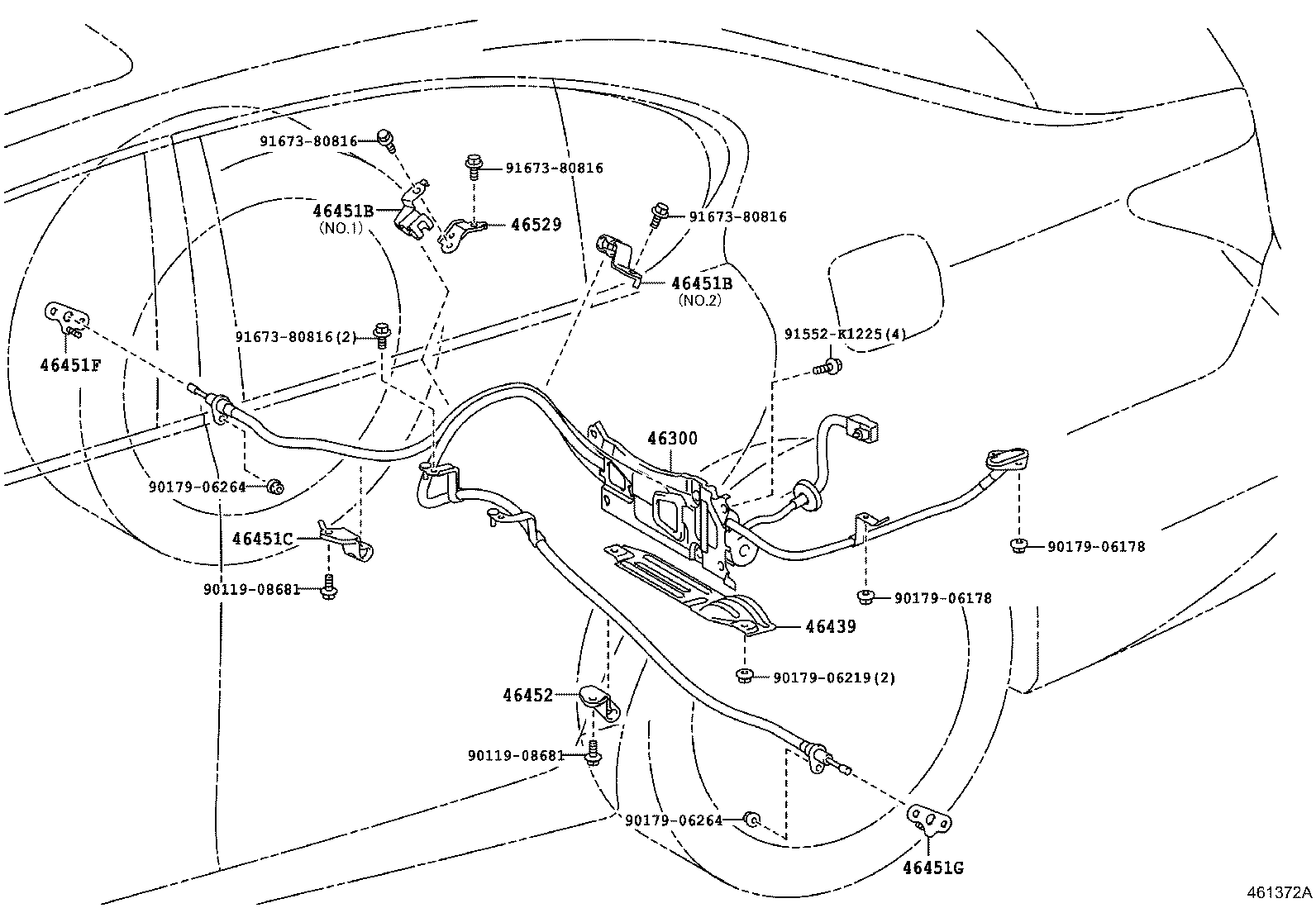 91673-80816
91673-80816
46451B
(NO.1)
46529
91673-80816
46451B
(NO.2)
46451F
91673-80816(2)
91552-K1225(4)
46300
90179-06264
46451C
90119-08681
90179-06178
90179-06178
46439
90179-06219(2)
46452
90119-08681
90179-06264
46451G
461372A