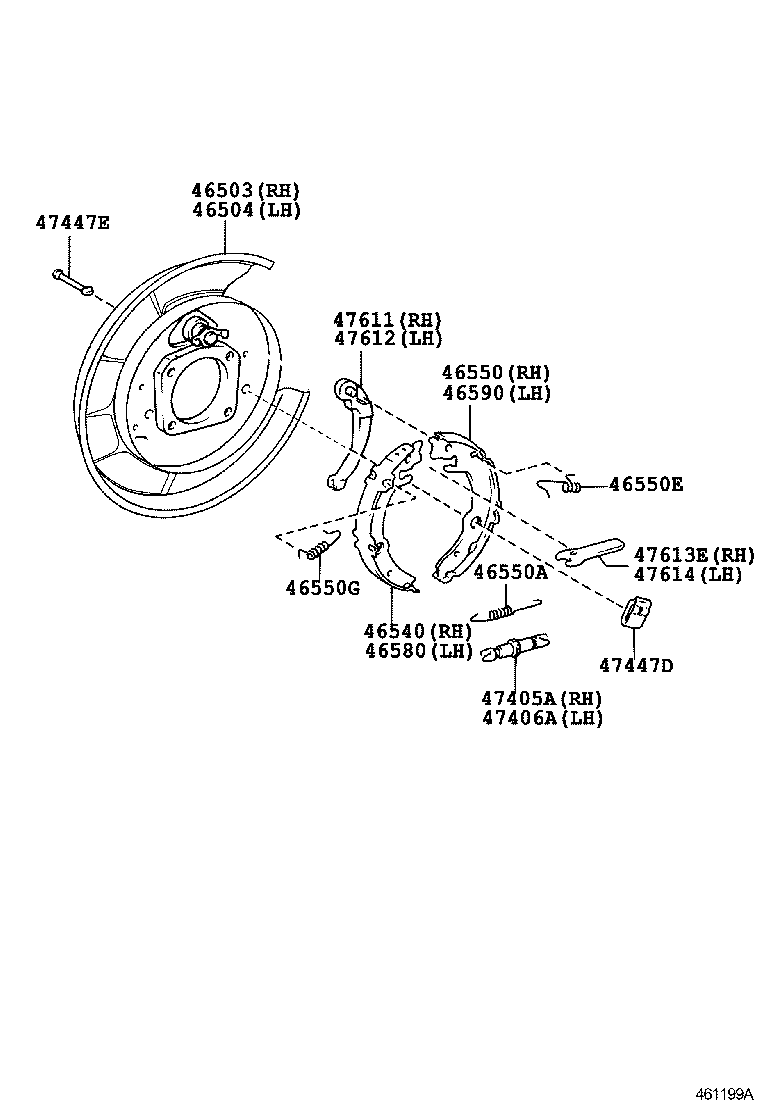 46503(RH)
46504(LH)

47447E

47611(RH)
47612(LH)

46550(RH)
46590(LH)

46550E

47613E(RH)
47614(LH)

46550G

46550A

46540(RH)
46580(LH)

47447D

47405A(RH)
47406A(LH)

461199A