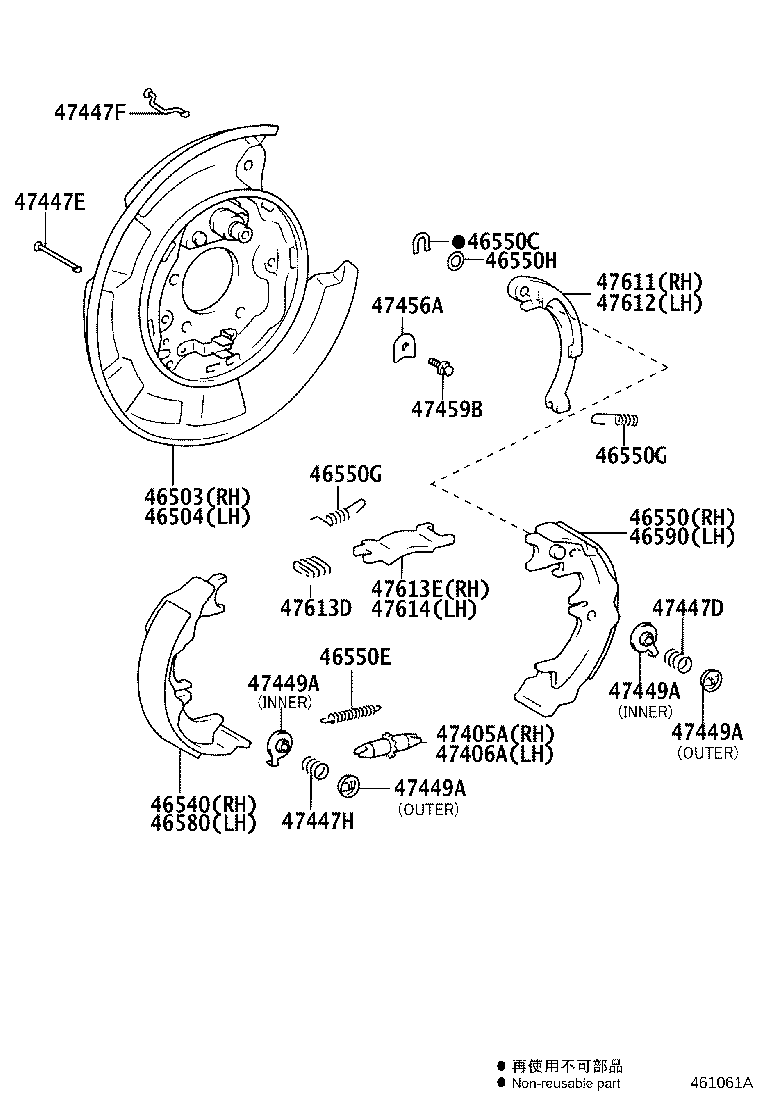 47447F

47447E

●46550C
46550H

47611(RH)
47612(LH)

47456A

47459B

46550G

46503(RH)
46504(LH)

46550G

46550(RH)
46590(LH)

47613E(RH)
47614(LH)

47613D

47447D

46550E

47449A
(INNER)

47449A
(INNER)

47449A
(OUTER)

47405A(RH)
47406A(LH)

46540(RH)
46580(LH)

47447H

47449A
(OUTER)

● 再使用不可部品
● Non-reusable part

461061A