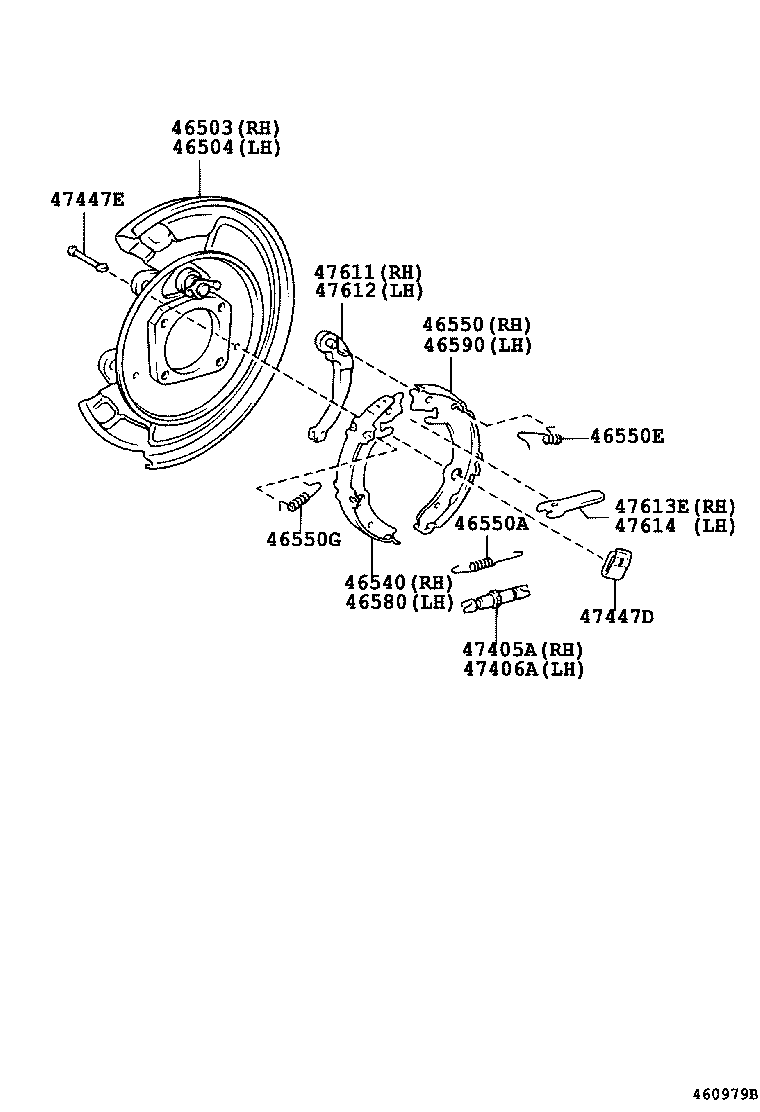 46503(RH)
46504(LH)

47447E

47611(RH)
47612(LH)

46550(RH)
46590(LH)

46550E

47613E(RH)
47614 (LH)

46550G

46550A

46540(RH)
46580(LH)

47447D

47405A(RH)
47406A(LH)

460979B