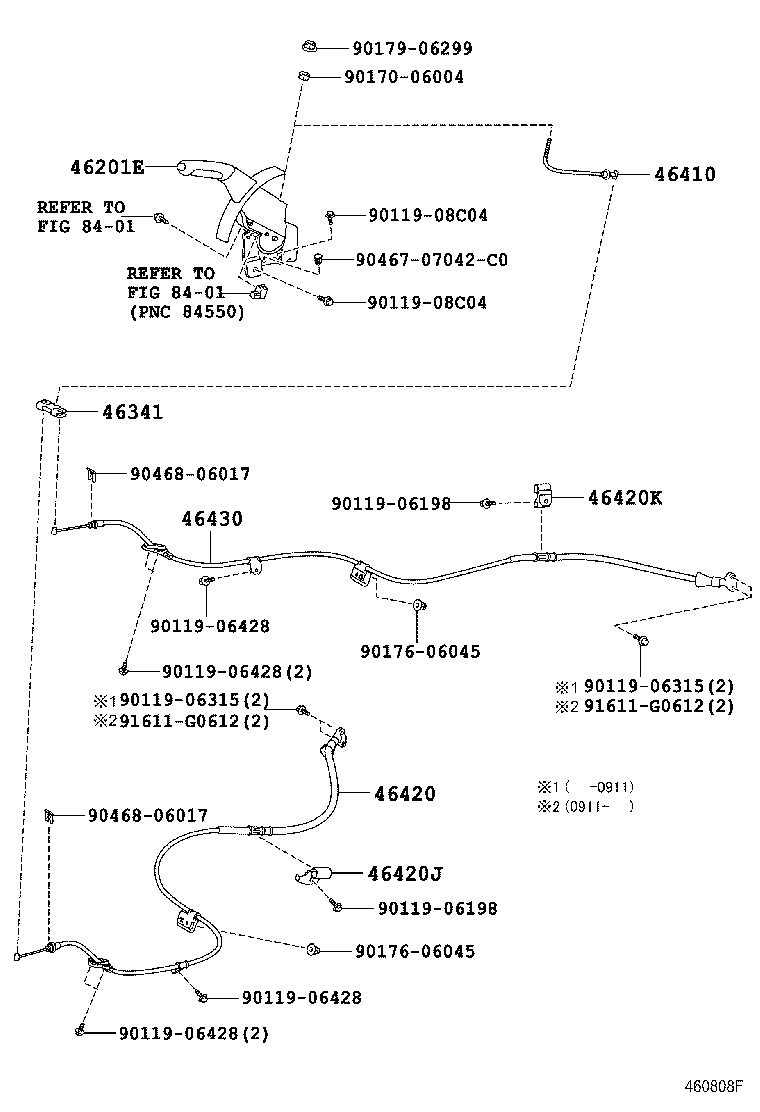 90179-06299
90170-06004
46201E
46410
REFER TO FIG 84-01
90119-08C04
90467-07042-C0
REFER TO FIG 84-01 (PNC 84550)
90119-08C04
46341
90468-06017
90119-06198
46420K
46430
90119-06428
90176-06045
90119-06428(2)
※1 90119-06315(2)
※2 91611-G0612(2)
※1 90119-06315(2)
※2 91611-G0612(2)
46420
※1 (  -0911)
※2 (0911-  )
90468-06017
46420J
90119-06198
90176-06045
90119-06428
90119-06428(2)
460808F