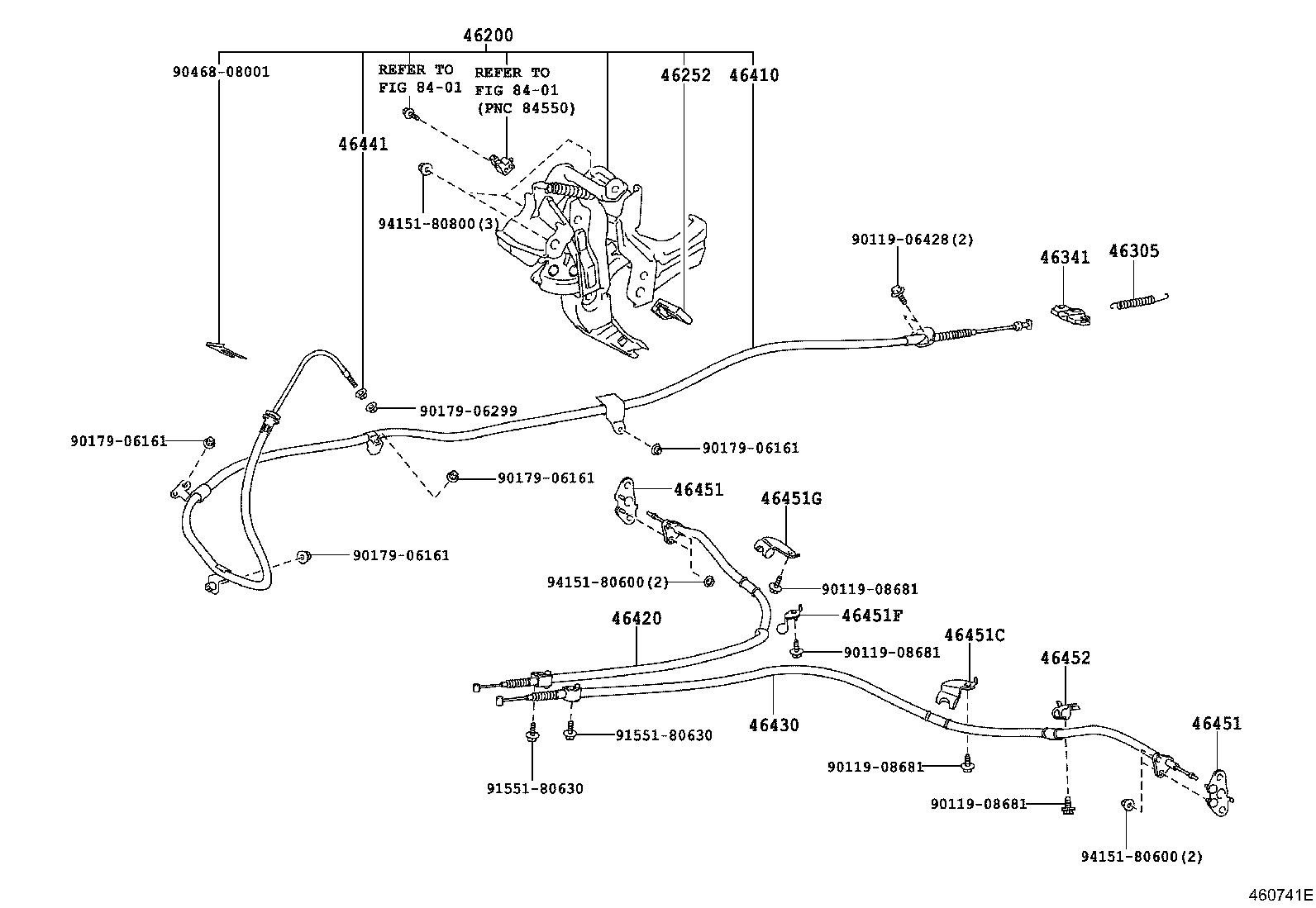 46200

90468-08001

REFER TO
FIG 84-01

REFER TO
FIG 84-01
(PNC 84550)

46252

46410

46441

94151-80800(3)

90119-06428(2)

46341

46305

90179-06299

90179-06161

90179-06161

90179-06161

90179-06161

46451

46451G

94151-80600(2)

90119-08681

46420

46451F

90119-08681

46451C

46452

46430

91551-80630

91551-80630

46451

90119-08681

90119-08681

94151-80600(2)

460741E