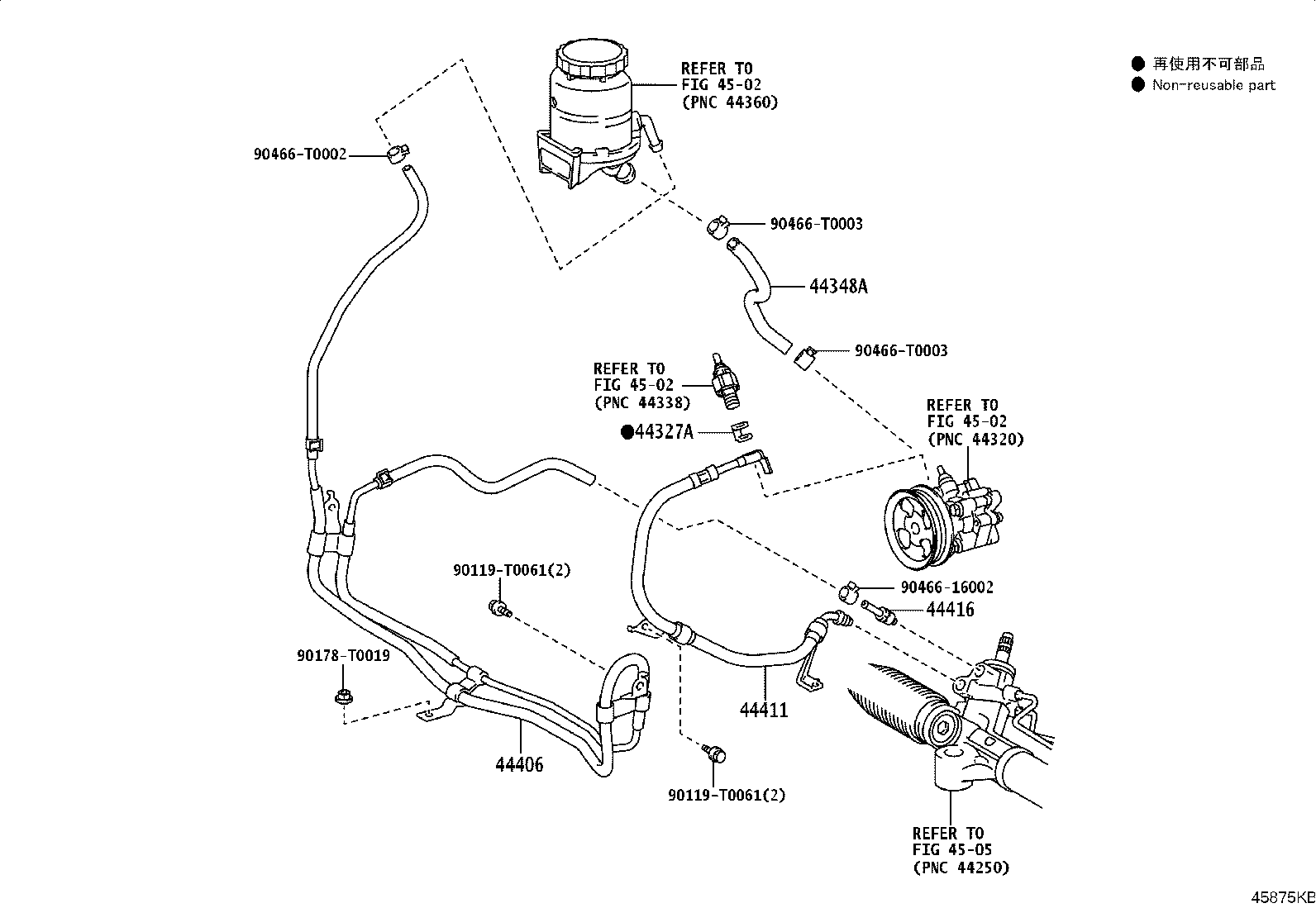 ● 再使用不可部品
● Non-reusable part

REFER TO
FIG 45-02
(PNC 44360)

90466-T0002

90466-T0003

44348A

90466-T0003

REFER TO
FIG 45-02
(PNC 44338)

●44327A

REFER TO
FIG 45-02
(PNC 44320)

90119-T0061(2)

90466-16002

44416

90178-T0019

44411

44406

90119-T0061(2)

REFER TO
FIG 45-05
(PNC 44250)

45875KB