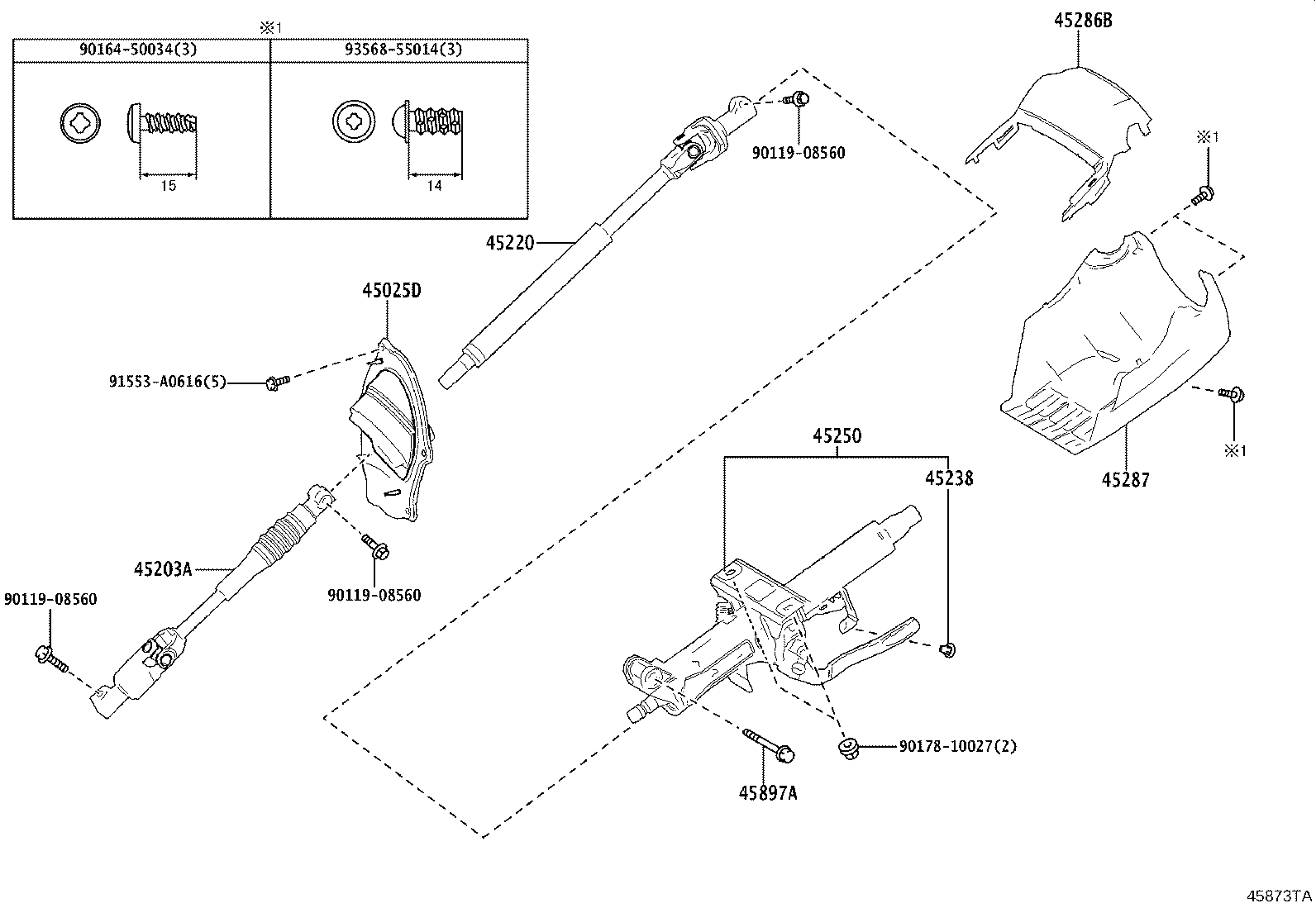 ※1

| 90164-50034(3) | 93568-55014(3) |
|---|---|
| 15 | 14 |

45286B

90119-08560

※1

45220

45025D

91553-A0616(5)

45250

45238

※1

45287

45203A

90119-08560

90119-08560

90178-10027(2)

45897A

45873TA