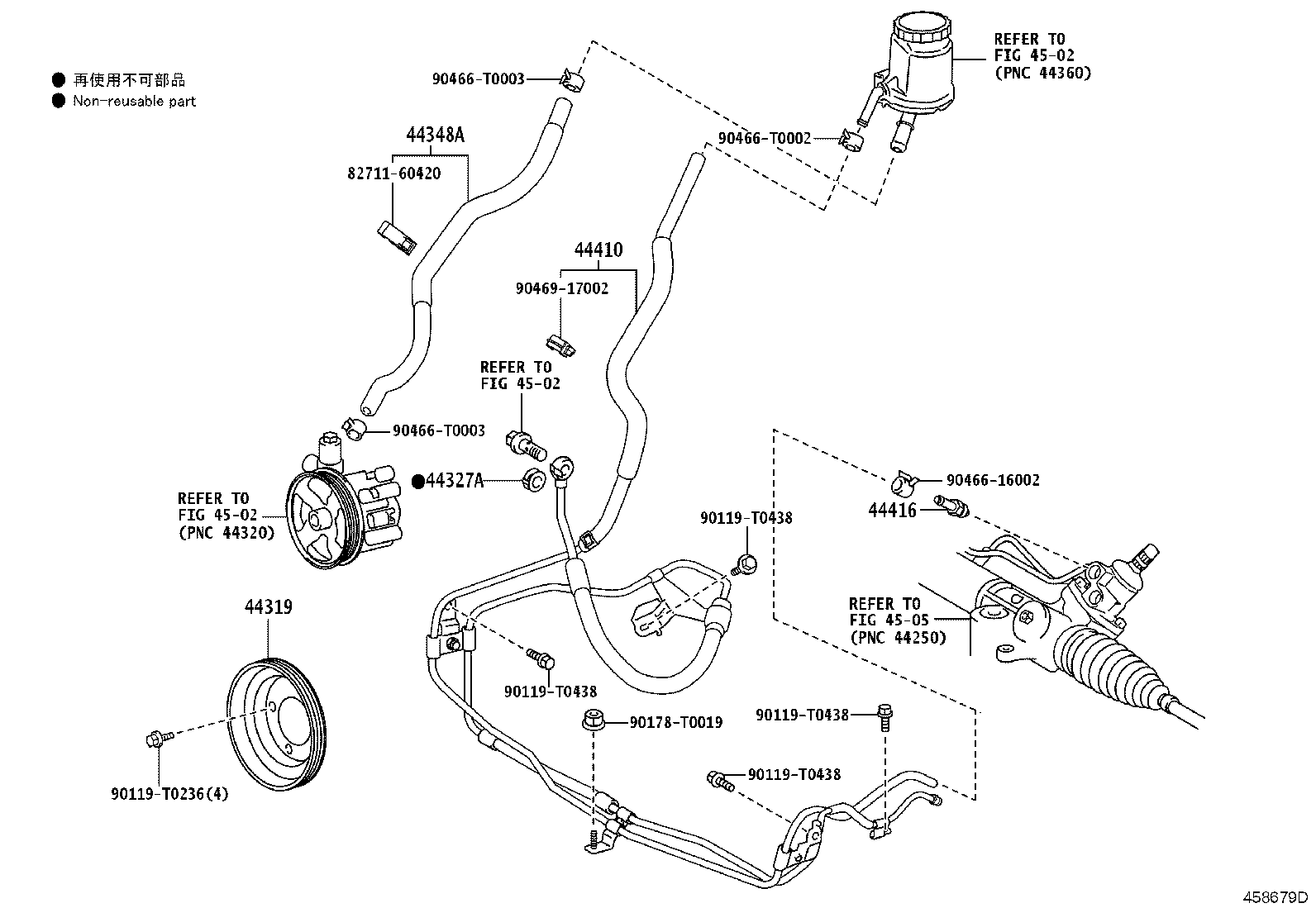 ● 再使用不可部品
● Non-reusable part

90466-T0003

REFER TO
FIG 45-02
(PNC 44360)

44348A
82711-60420

90466-T0002

44410
90469-17002

REFER TO
FIG 45-02

90466-T0003

●44327A

REFER TO
FIG 45-02
(PNC 44320)

90466-16002
44416

90119-T0438

REFER TO
FIG 45-05
(PNC 44250)

44319

90119-T0438

90178-T0019

90119-T0438

90119-T0438

90119-T0236(4)

458679D