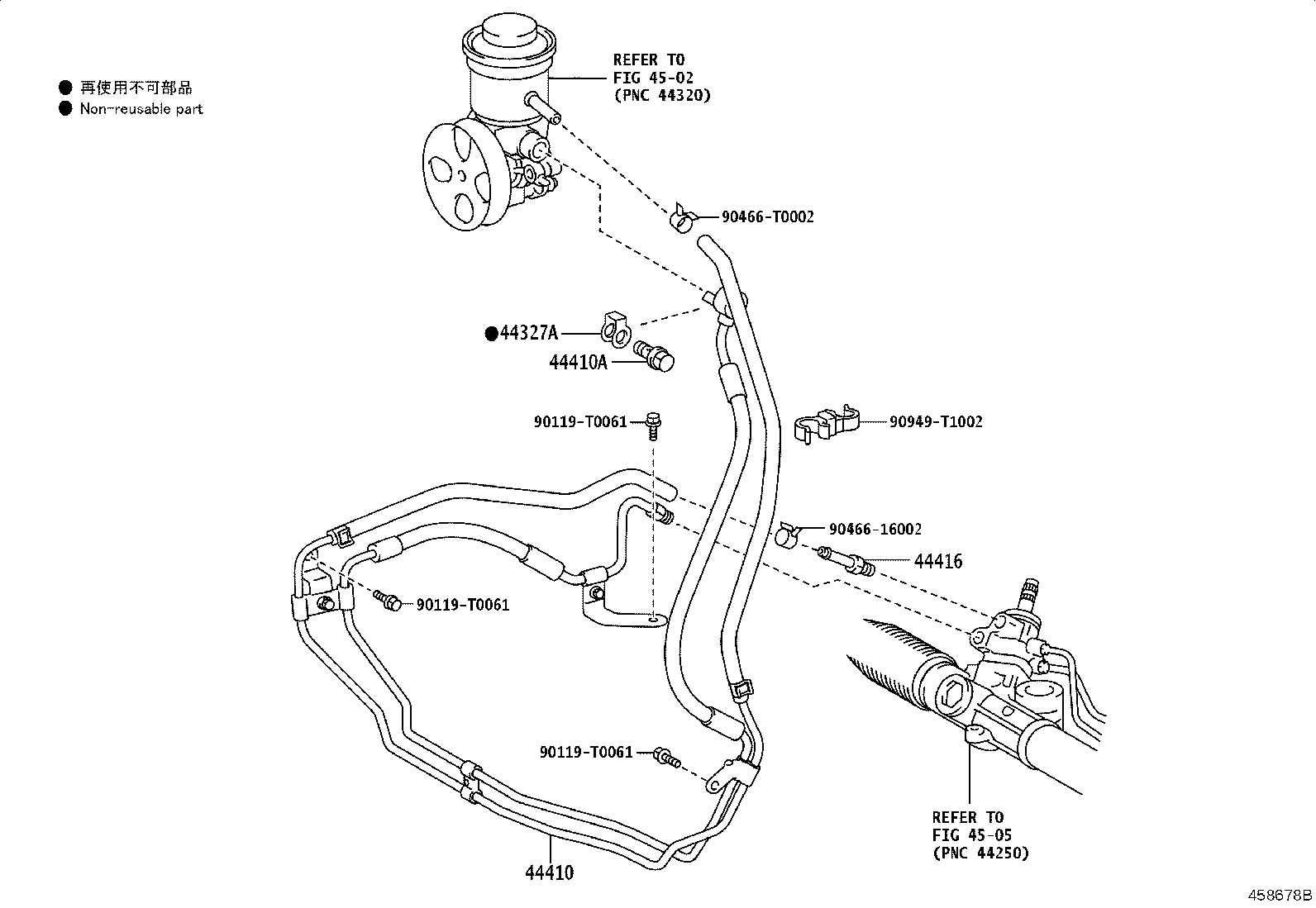 ● 再使用不可部品
● Non-reusable part

REFER TO
FIG 45-02
(PNC 44320)

90466-T0002

●44327A

44410A

90119-T0061

90949-T1002

90466-16002

44416

90119-T0061

90119-T0061

44410

REFER TO
FIG 45-05
(PNC 44250)

458678B