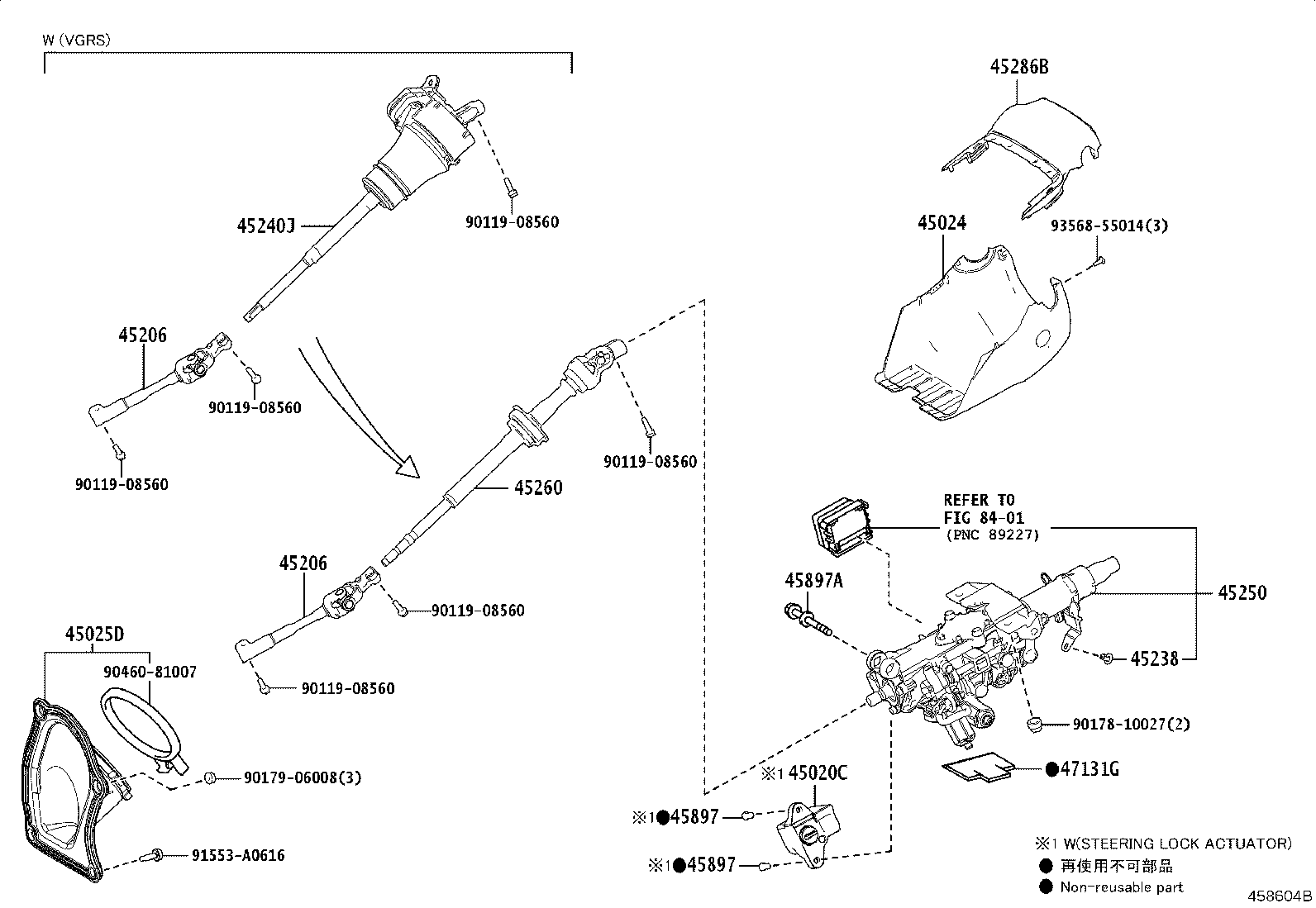 W (VGRS)

45240J
90119-08560
45206
90119-08560
90119-08560
90119-08560
45260
45206
90119-08560
90119-08560
45025D
90460-81007
90179-06008(3)
91553-A0616

45286B
45024
93568-55014(3)
REFER TO
FIG 84-01
(PNC 89227)
45897A
45250
45238
90178-10027(2)
●47131G
※1 45020C
※1●45897
※1●45897

※1 W(STEERING LOCK ACTUATOR)
● 再使用不可部品
● Non-reusable part
458604B