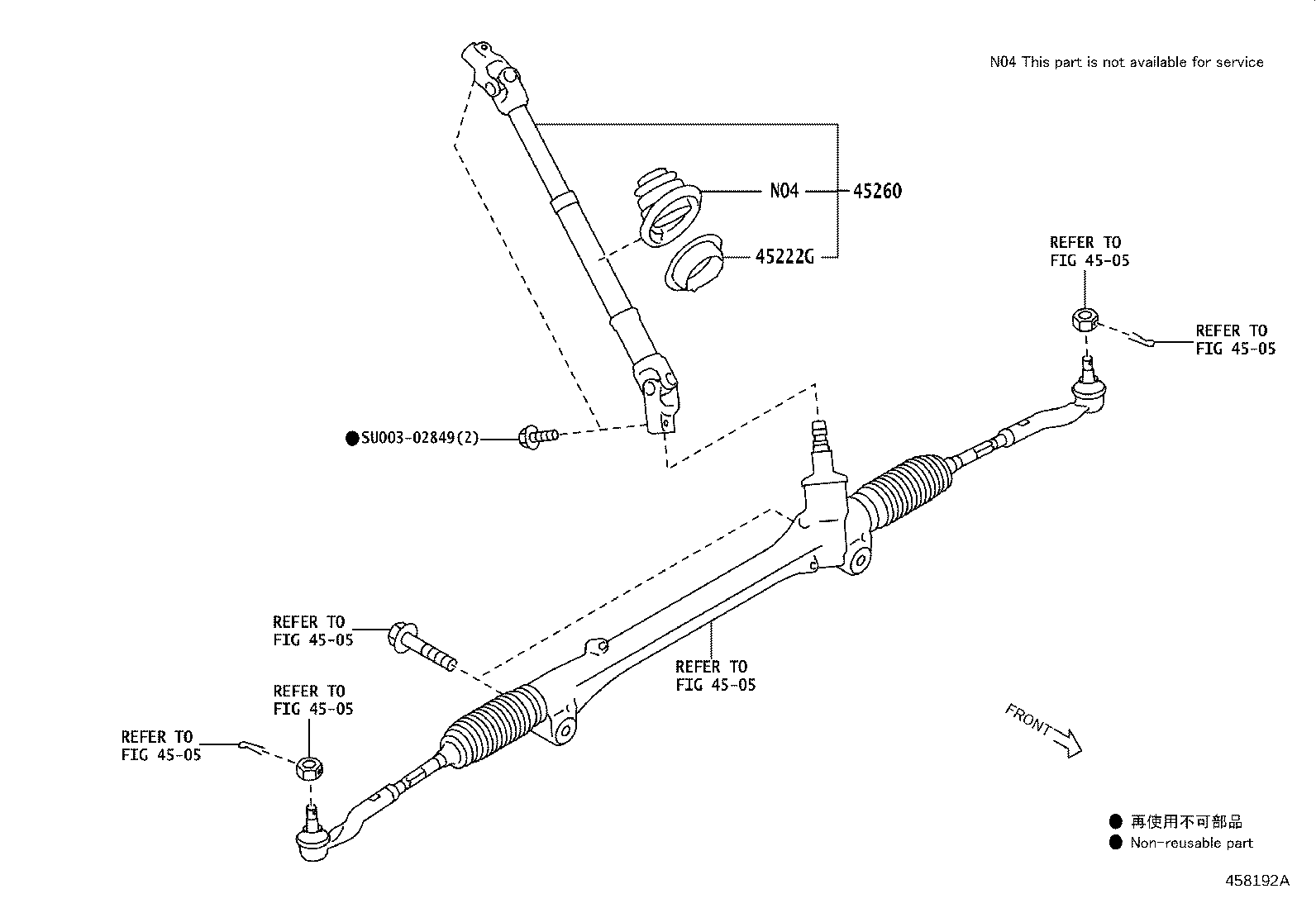 N04 This part is not available for service

N04

45260

45222G

REFER TO FIG 45-05

REFER TO FIG 45-05

●SU003-02849(2)

REFER TO FIG 45-05

REFER TO FIG 45-05

REFER TO FIG 45-05

REFER TO FIG 45-05

FRONT

● 再使用不可部品
● Non-reusable part

458192A