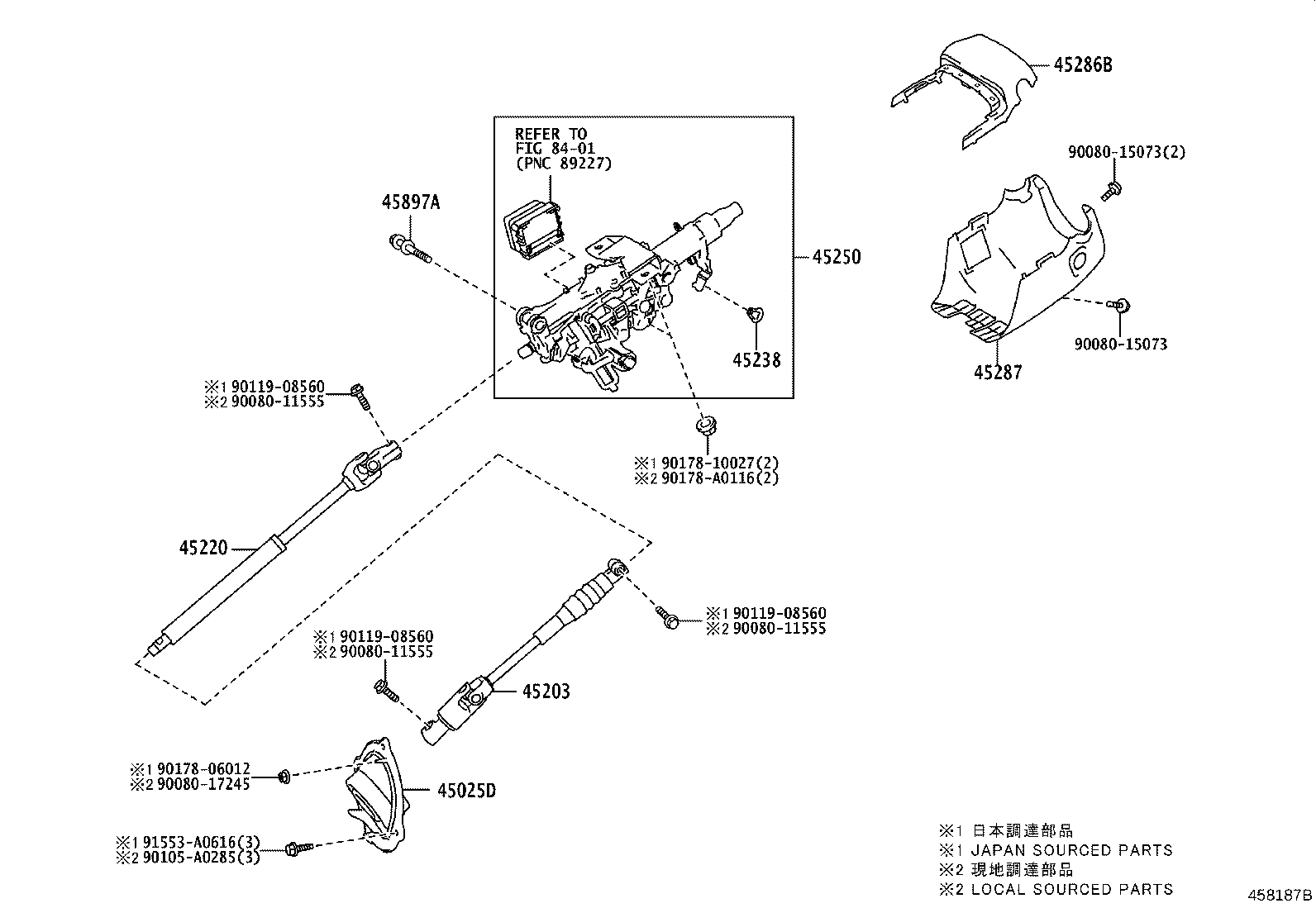 45286B

REFER TO
FIG 84-01
(PNC 89227)

90080-15073(2)

45897A

45250

45238

90080-15073

45287

※1 90119-08560
※2 90080-11555

※1 90178-10027(2)
※2 90178-A0116(2)

45220

※1 90119-08560
※2 90080-11555

※1 90119-08560
※2 90080-11555

45203

※1 90178-06012
※2 90080-17245

45025D

※1 91553-A0616(3)
※2 90105-A0285(3)

※1 日本調達部品
※1 JAPAN SOURCED PARTS
※2 現地調達部品
※2 LOCAL SOURCED PARTS

458187B