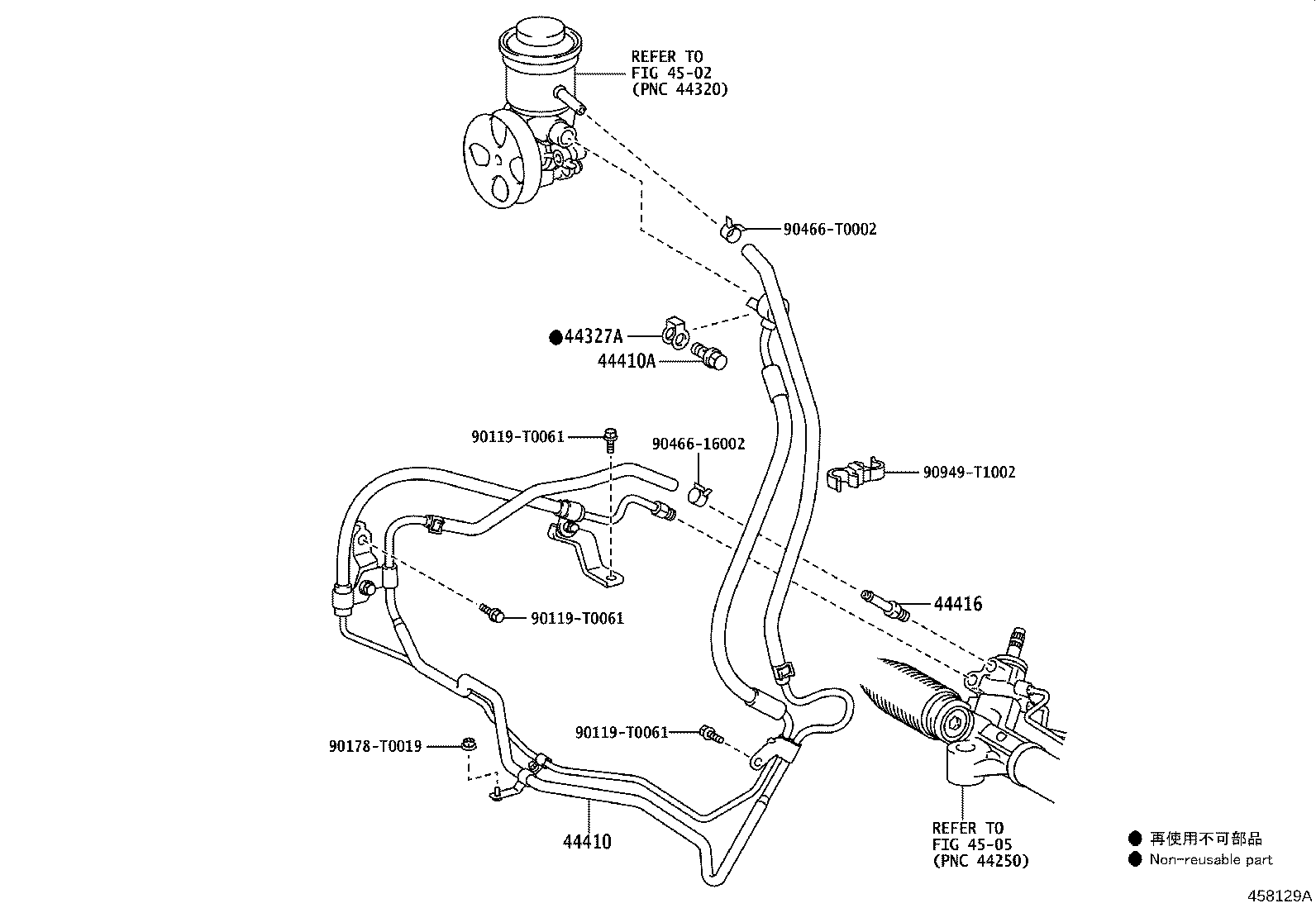 REFER TO
FIG 45-02
(PNC 44320)

90466-T0002

●44327A
44410A

90119-T0061
90466-16002
90949-T1002

44416
90119-T0061

90119-T0061
90178-T0019

44410

REFER TO
FIG 45-05
(PNC 44250)

● 再使用不可部品
● Non-reusable part

458129A