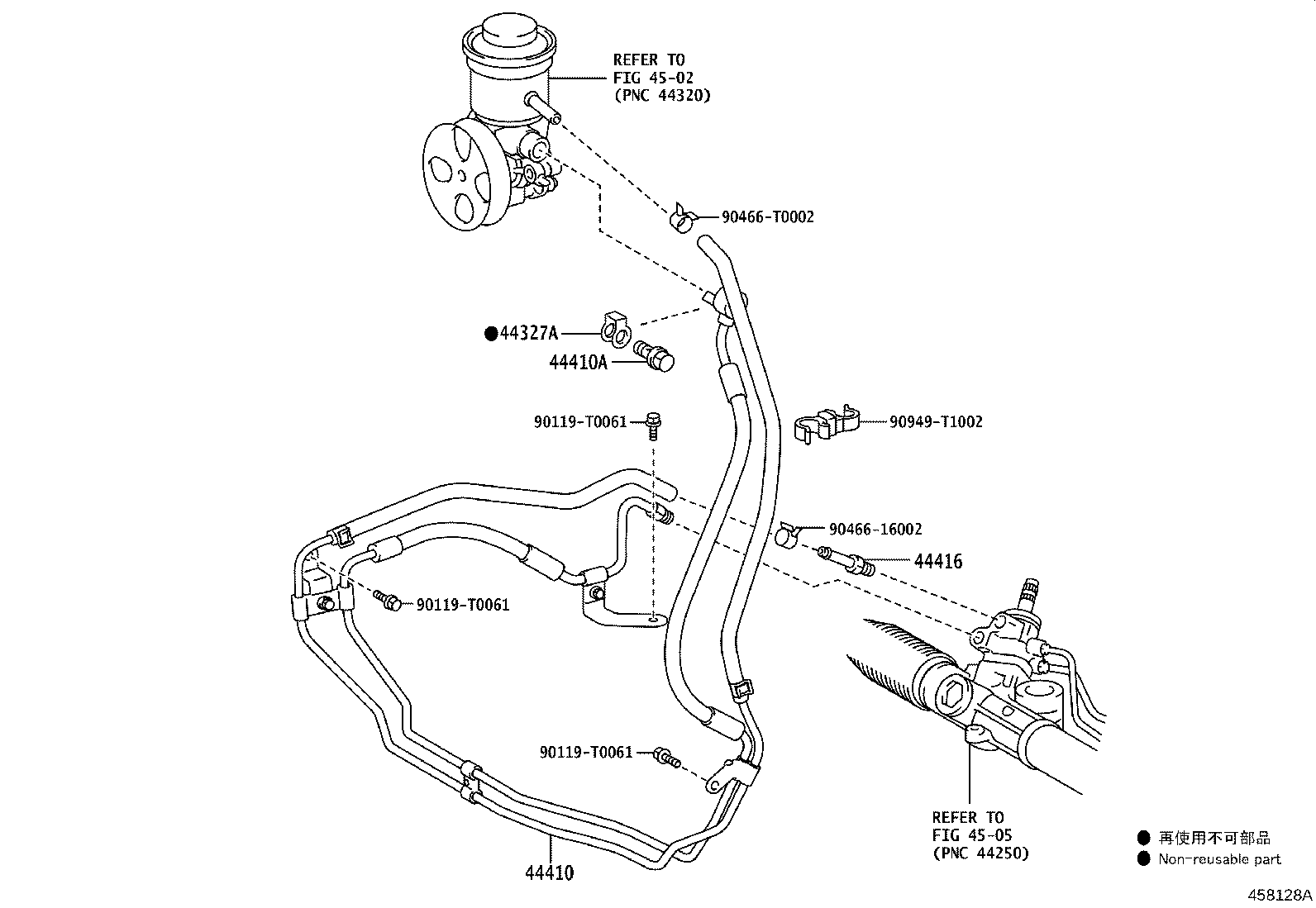 REFER TO
FIG 45-02
(PNC 44320)

90466-T0002

●44327A

44410A

90119-T0061

90949-T1002

90466-16002

44416

90119-T0061

90119-T0061

44410

REFER TO
FIG 45-05
(PNC 44250)

● 再使用不可部品
● Non-reusable part

458128A