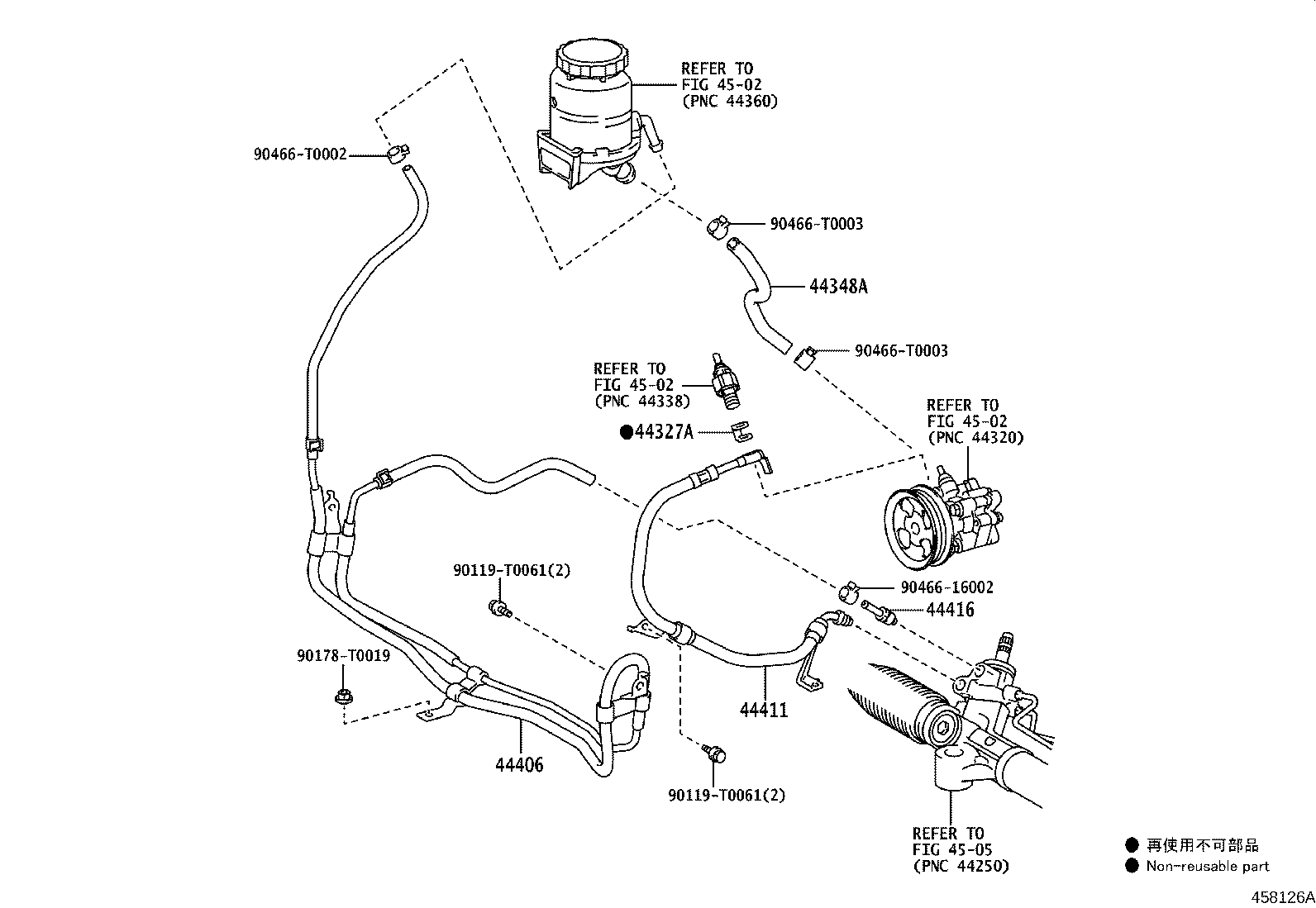 REFER TO
FIG 45-02
(PNC 44360)

90466-T0002

90466-T0003

44348A

90466-T0003

REFER TO
FIG 45-02
(PNC 44338)

●44327A

REFER TO
FIG 45-02
(PNC 44320)

90119-T0061(2)

90466-16002

44416

90178-T0019

44411

44406

90119-T0061(2)

REFER TO
FIG 45-05
(PNC 44250)

● 再使用不可部品
● Non-reusable part

458126A