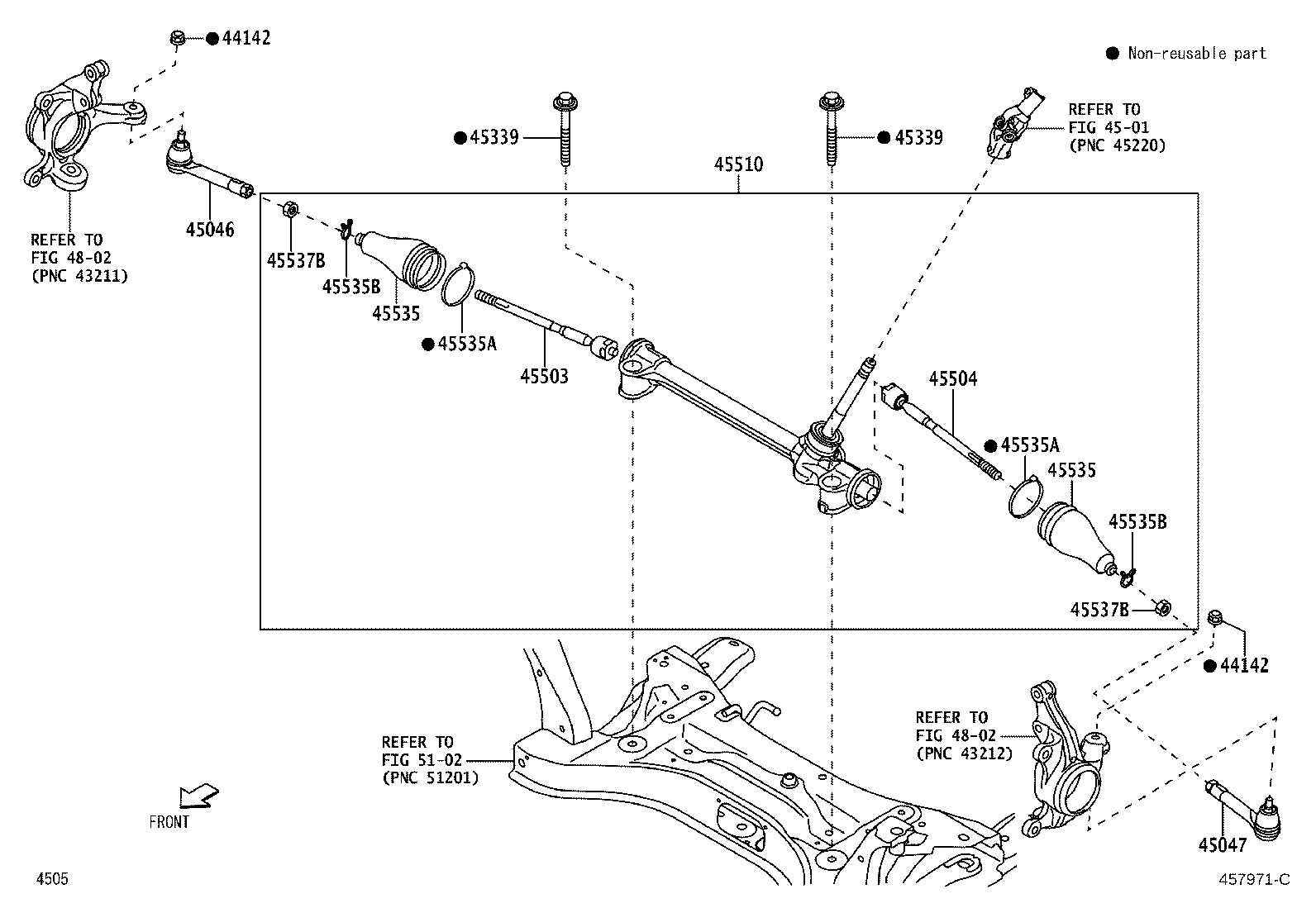 ● 44142

● Non-reusable part

REFER TO FIG 45-01 (PNC 45220)

● 45339

● 45339

45510

REFER TO FIG 48-02 (PNC 43211)

45046

45537B

45535B

45535

● 45535A

45503

45504

● 45535A

45535

45535B

45537B

● 44142

REFER TO FIG 48-02 (PNC 43212)

REFER TO FIG 51-02 (PNC 51201)

FRONT

45047

4505

457971-C