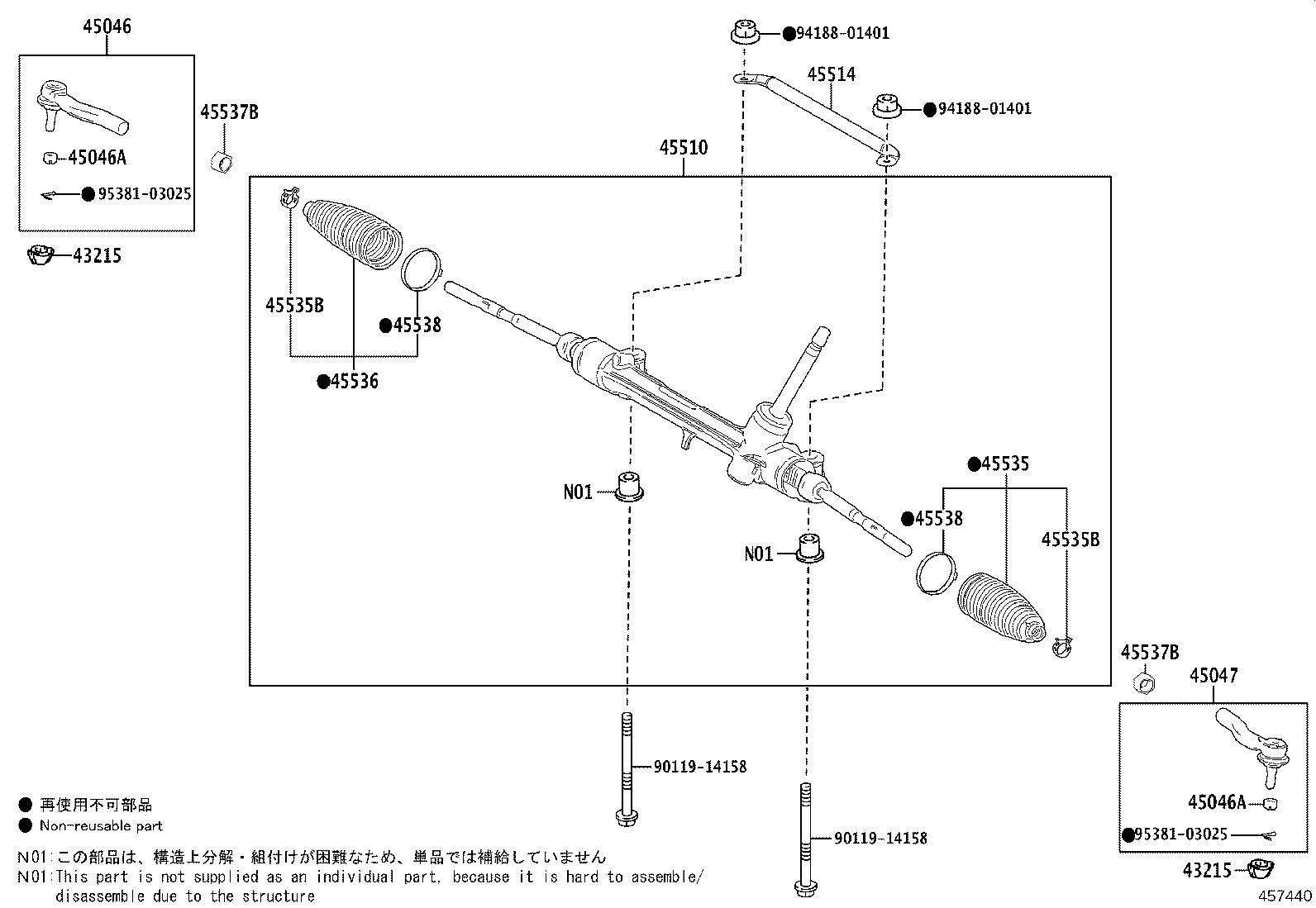 45046

45046A

●95381-03025

43215

45537B

●94188-01401

45514

●94188-01401

45510

45535B

●45538

●45536

N01

N01

●45535

●45538

45535B

45537B

45047

45046A

●95381-03025

43215

90119-14158

90119-14158

● 再使用不可部品
● Non-reusable part

N01:この部品は、構造上分解・組付けが困難なため、単品では補給していません
N01:This part is not supplied as an individual part, because it is hard to assemble/ disassemble due to the structure

457440